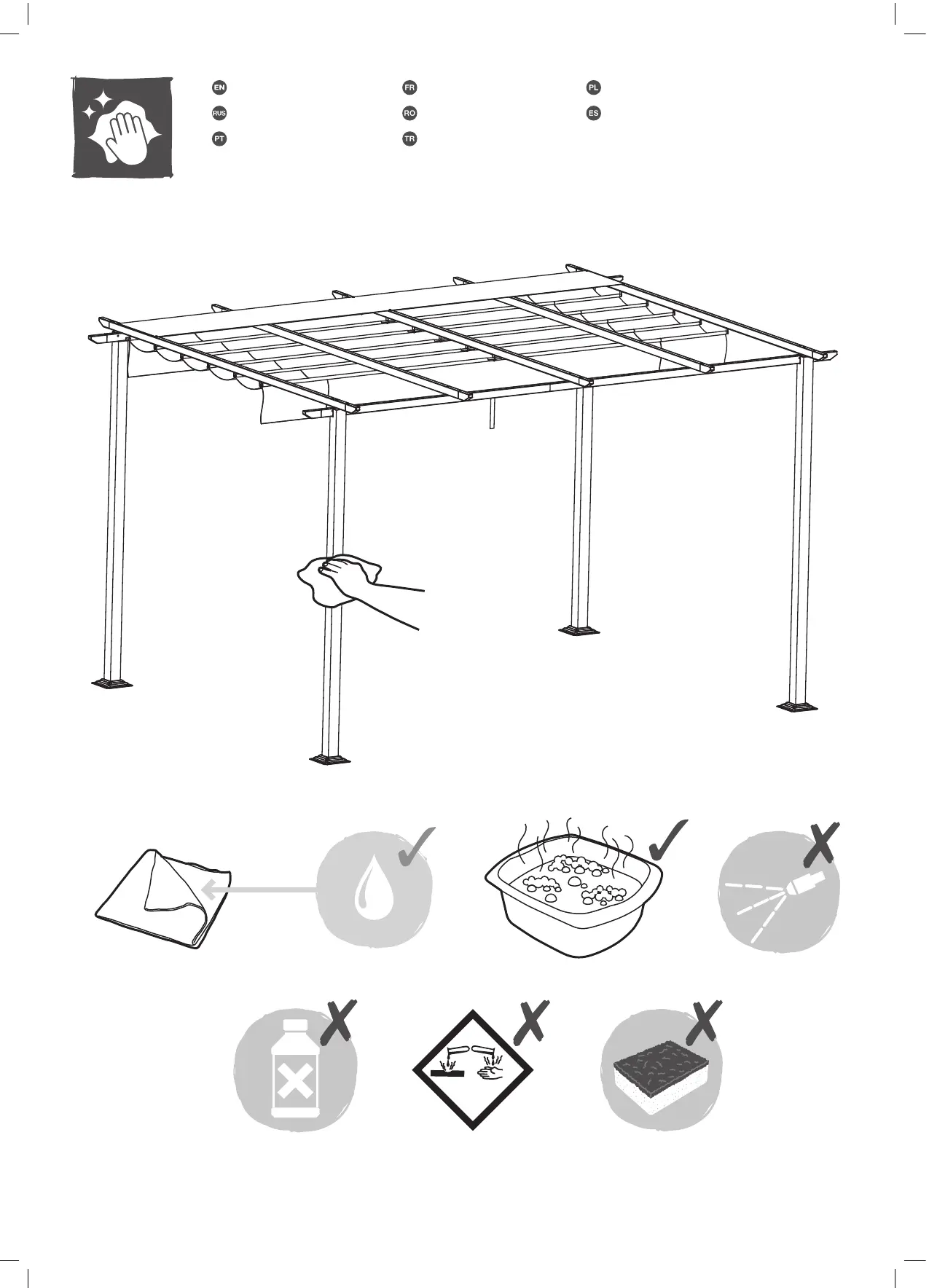 EN
RUS
PT

FR
RO
TR

PL
ES