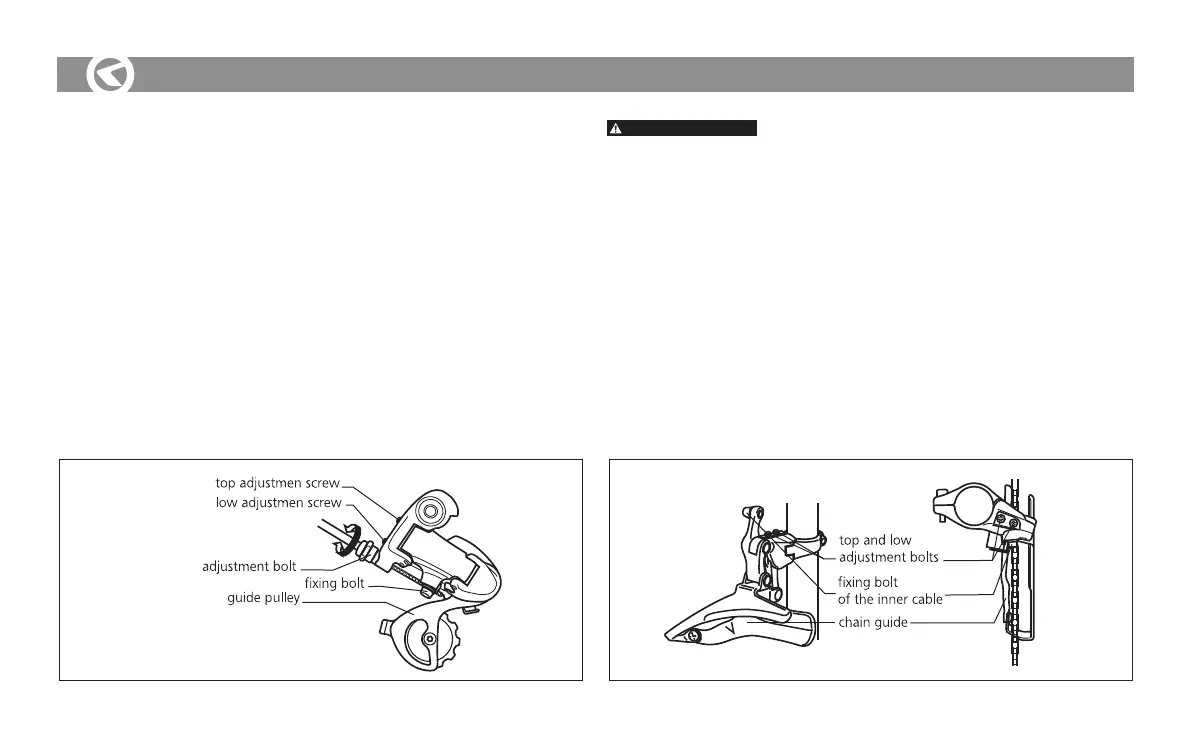 top adjustmen screw
low adjustmen screw
adjustment bolt
fixing bolt
guide pulley

top and low adjustment bolts
fixing bolt of the inner cable
chain guide