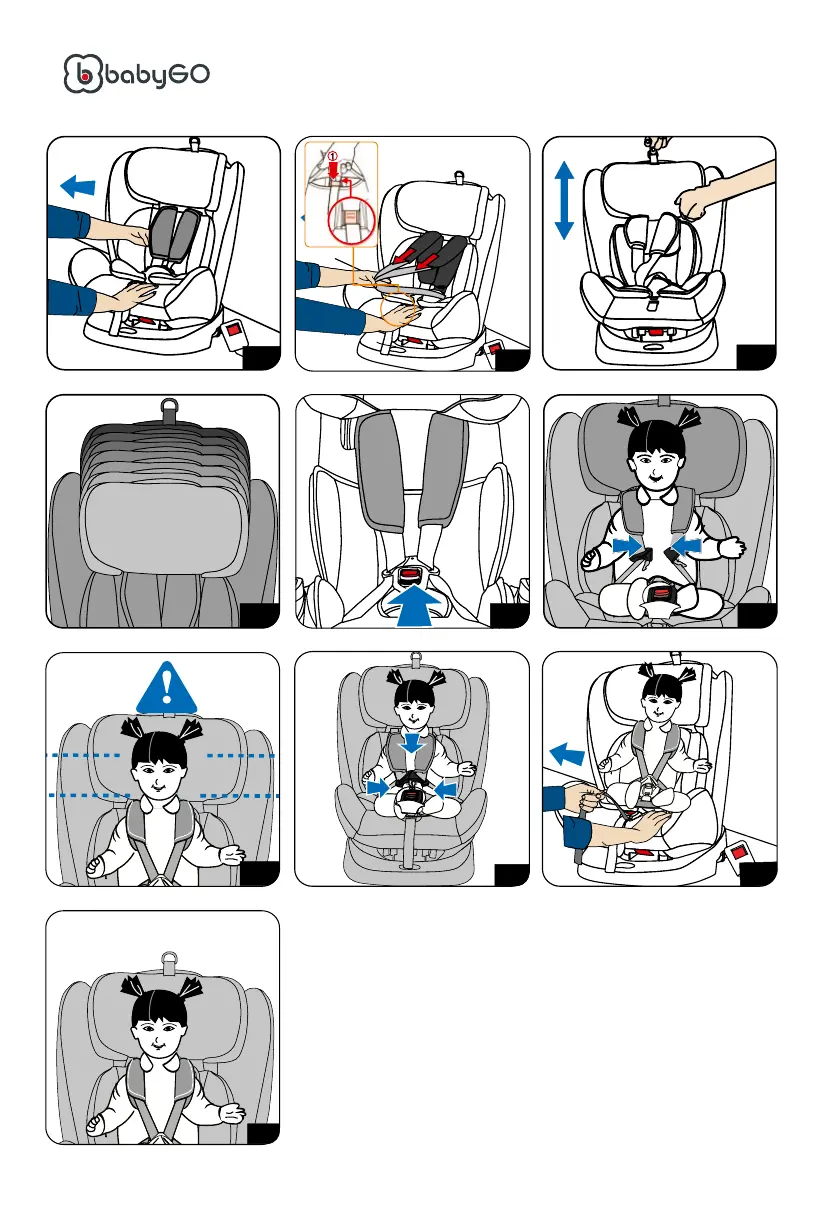 babyGO

①