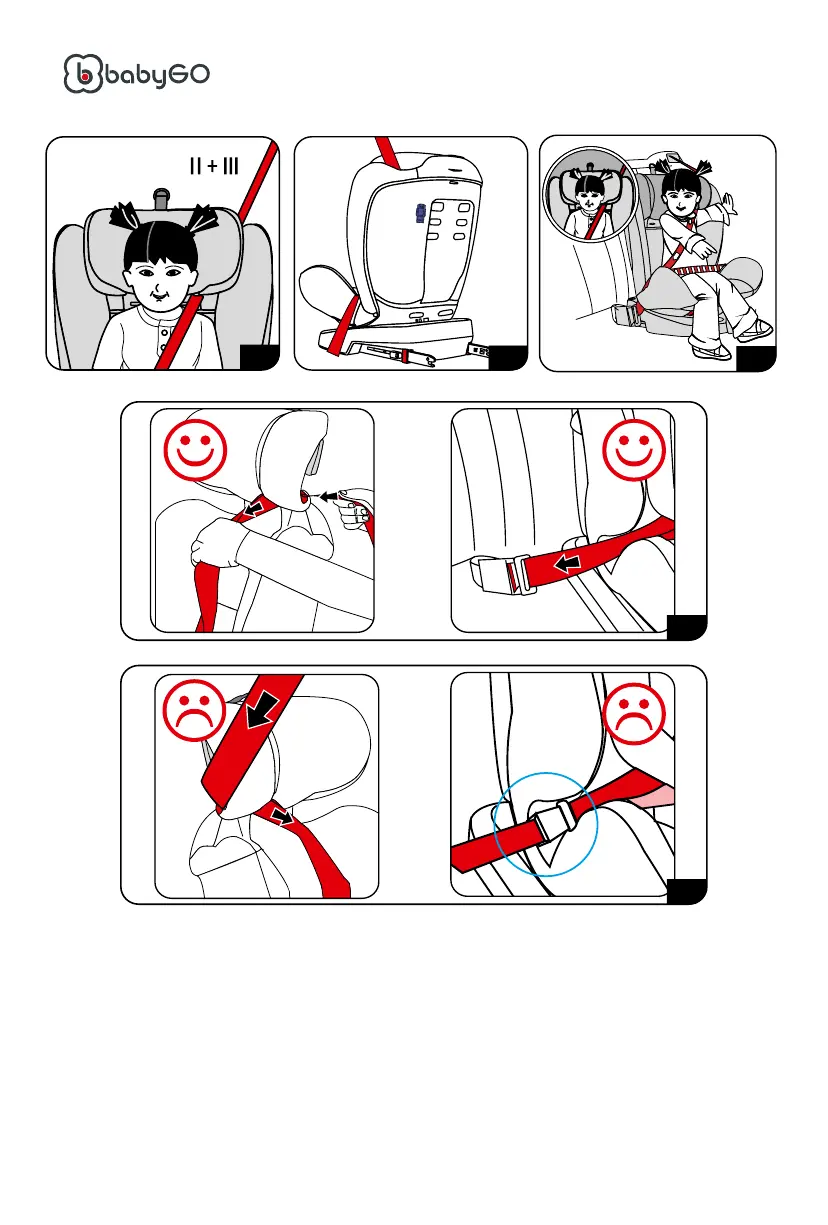 babyGO

II + III