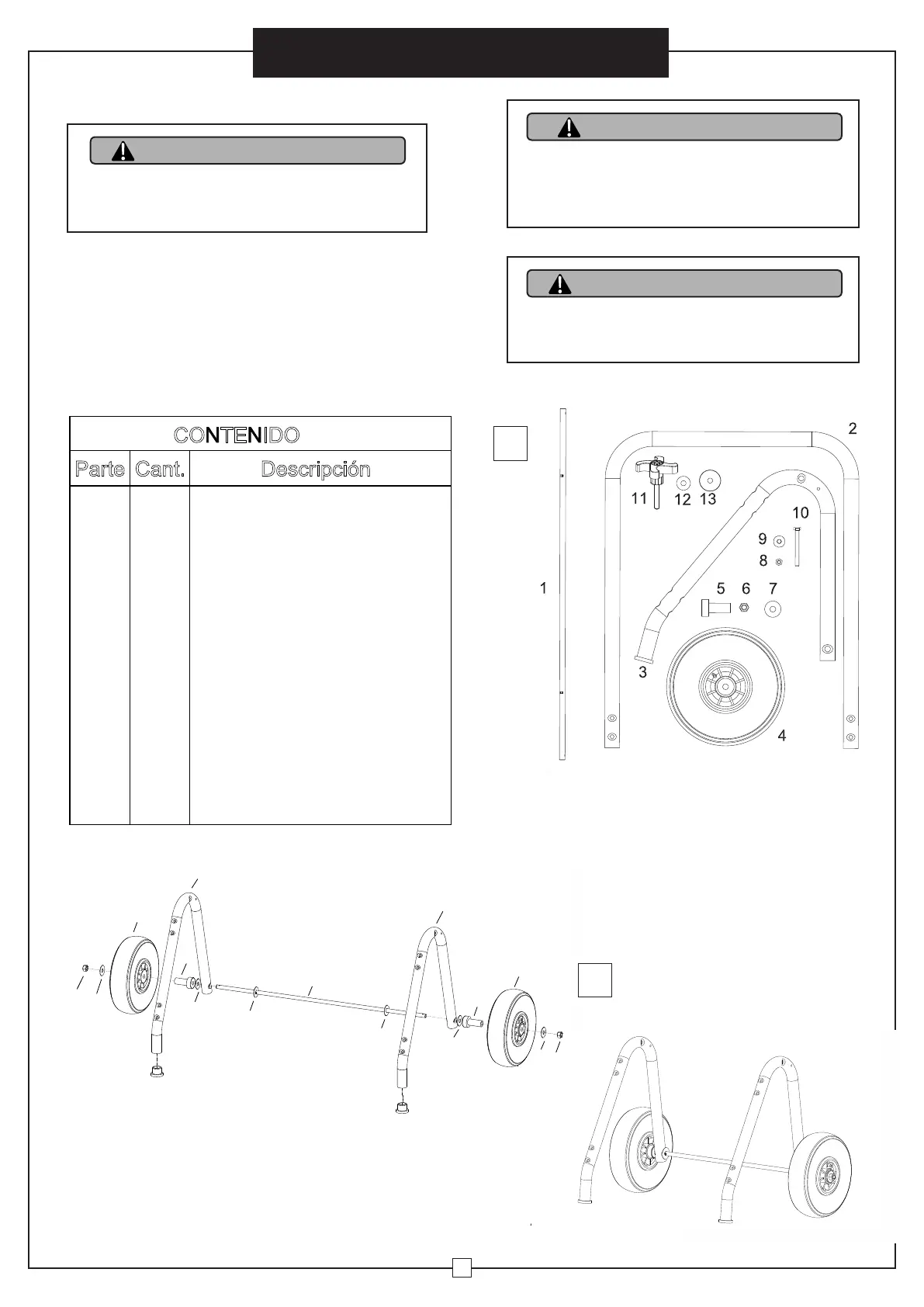 CONTENIDO

| Parte | Cant. | Descripción |
|---|---|---|
| | | |

2

11 12 13

10

9

8

1

5 6 7

3

4