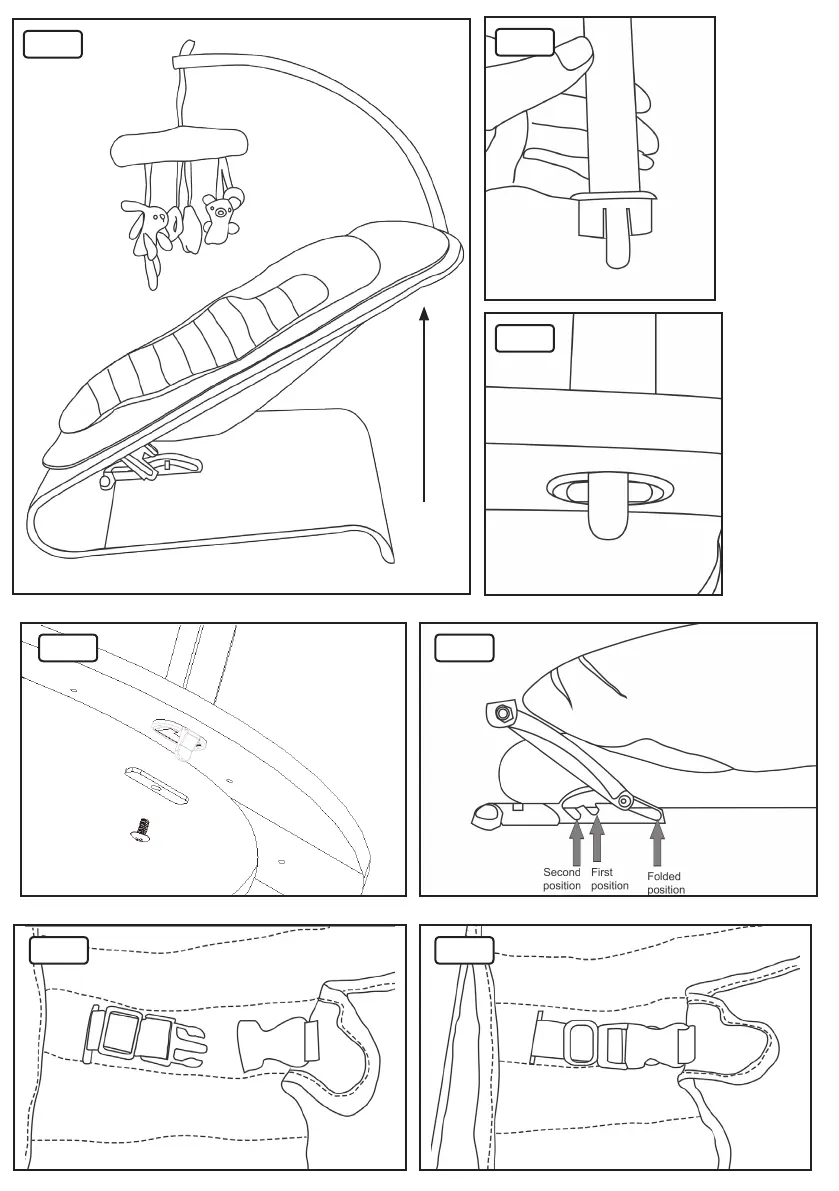 Second position

First position

Folded position