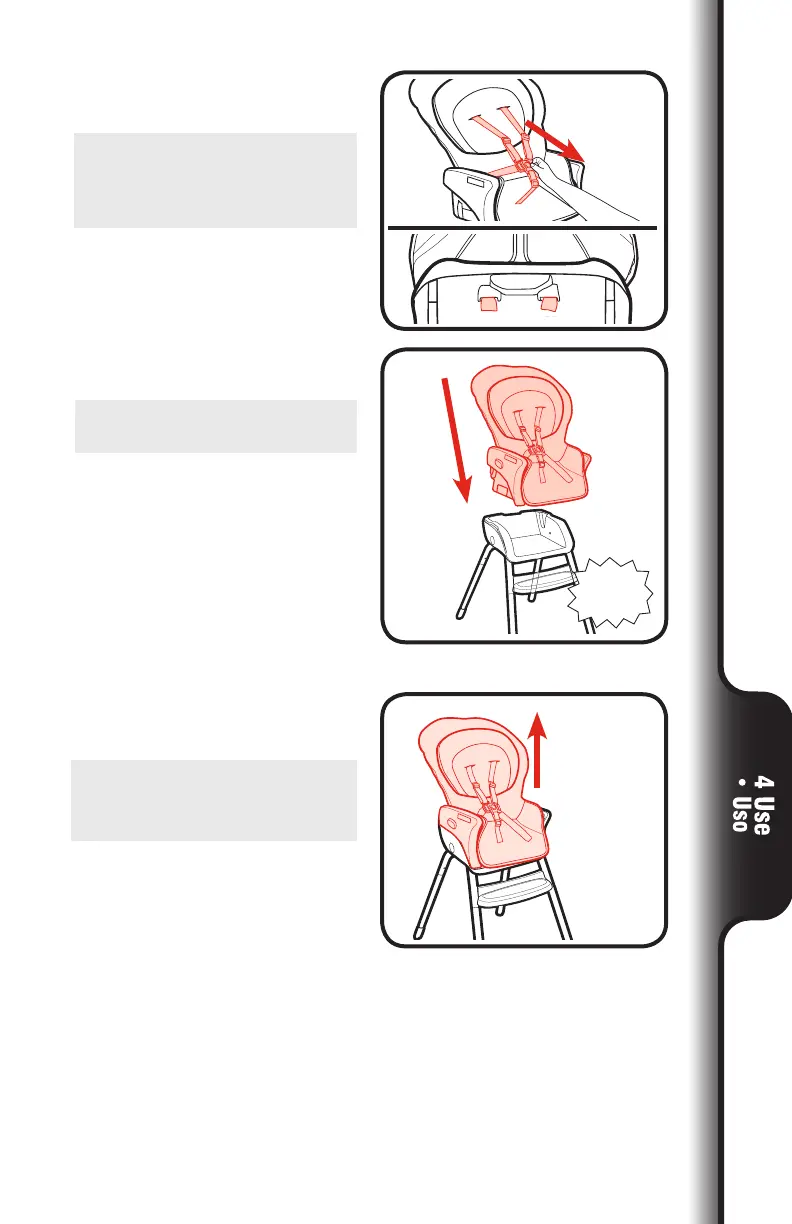 4 Use • Uso