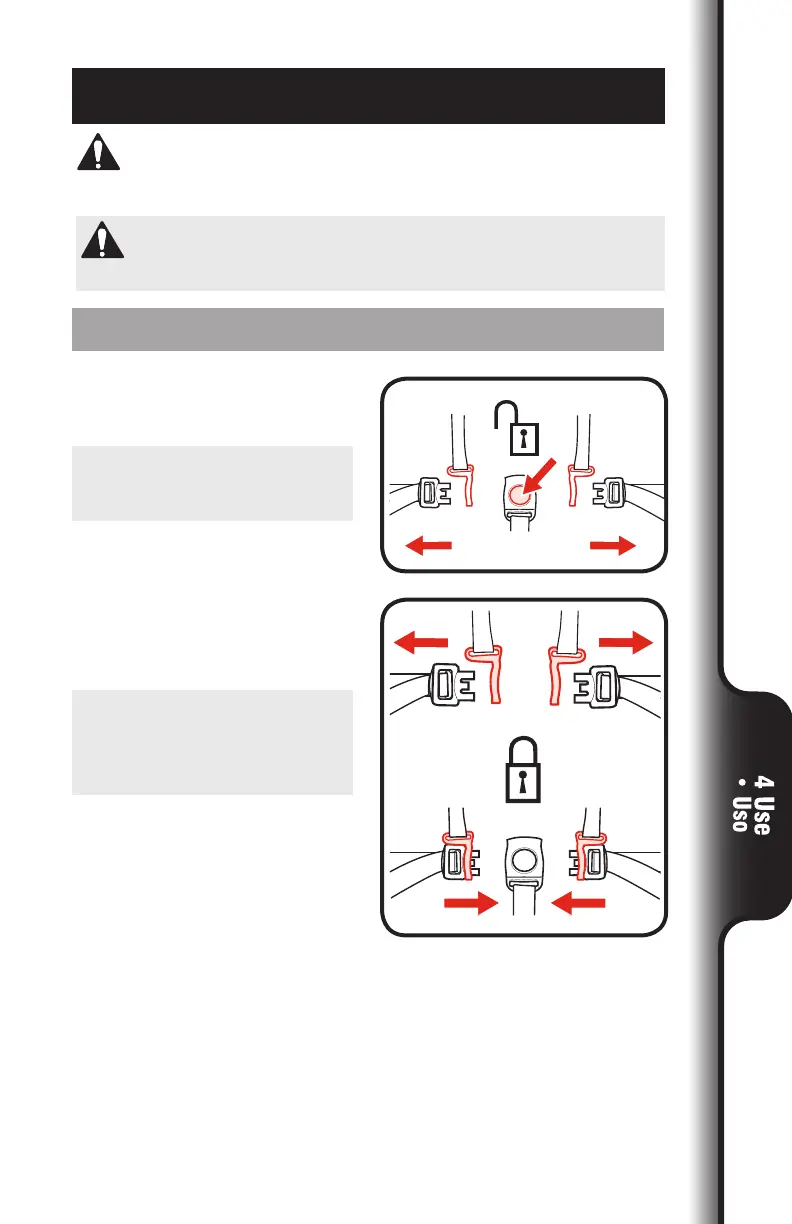 4 Use
• Uso