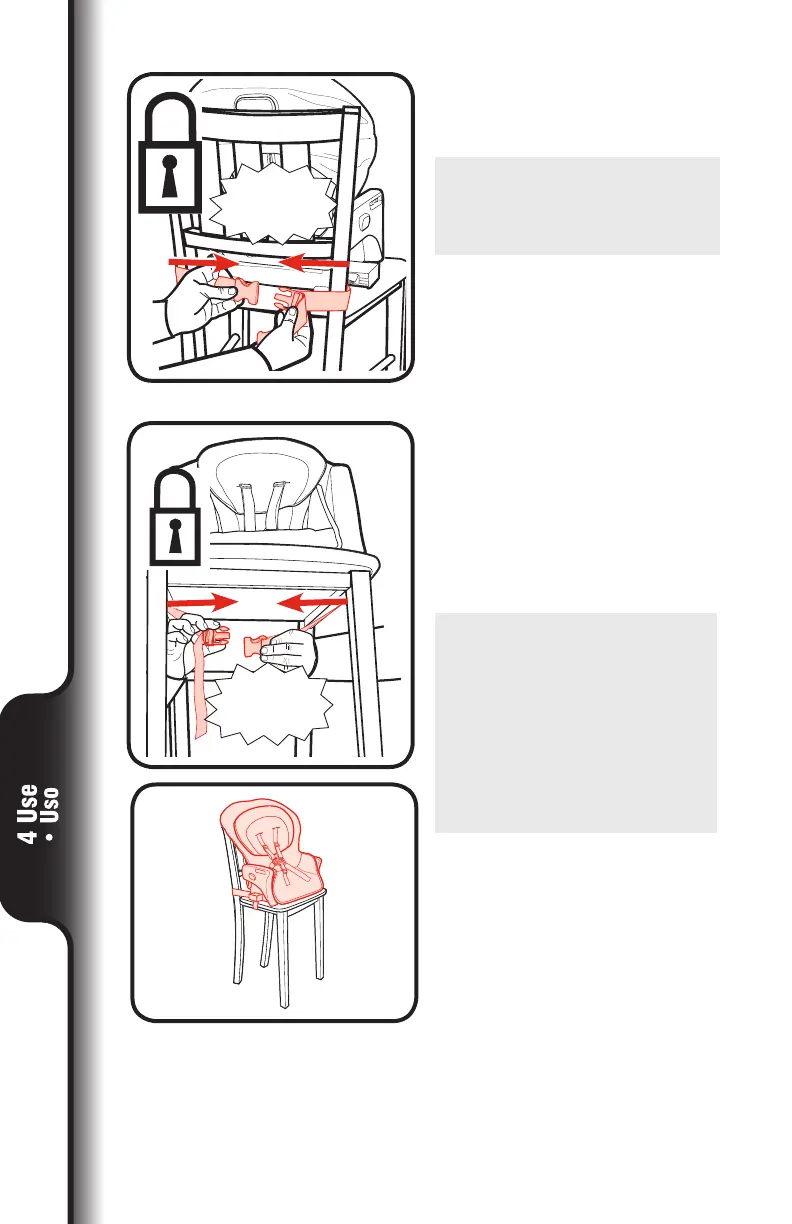 4 Use • Uso