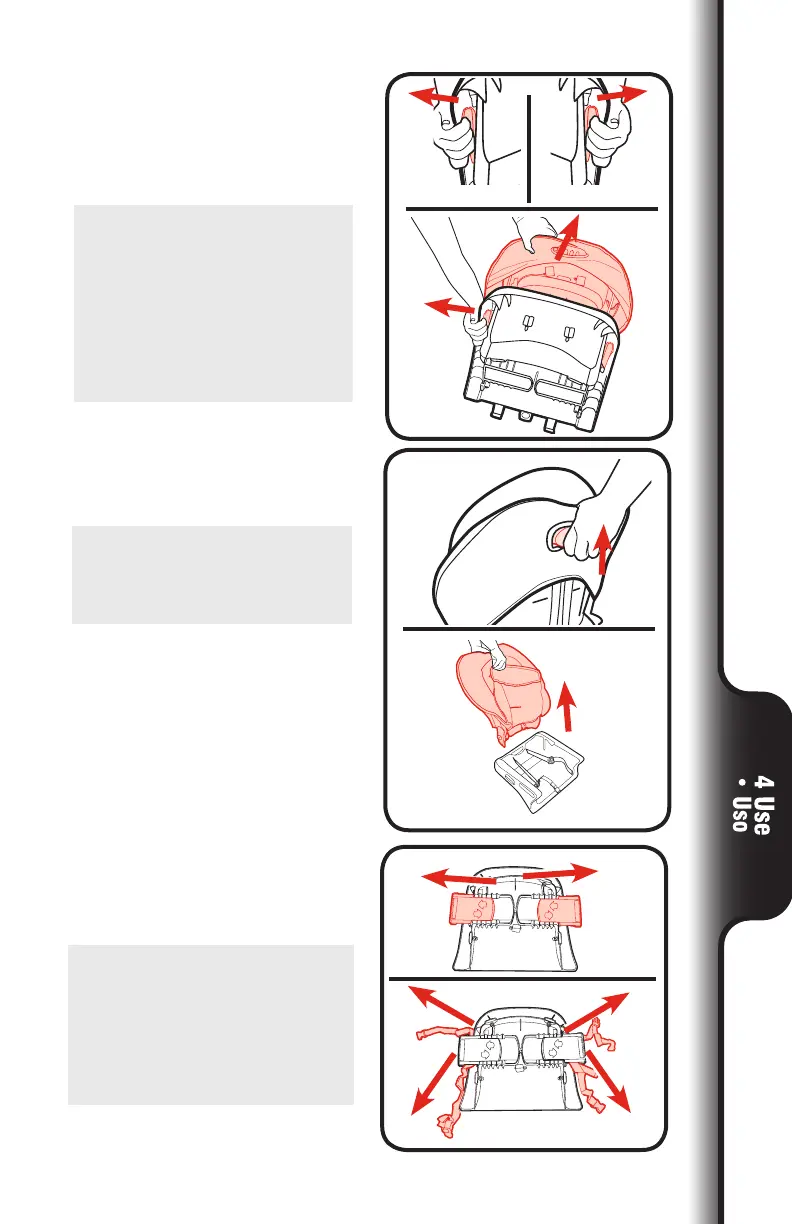 4 Use • Uso