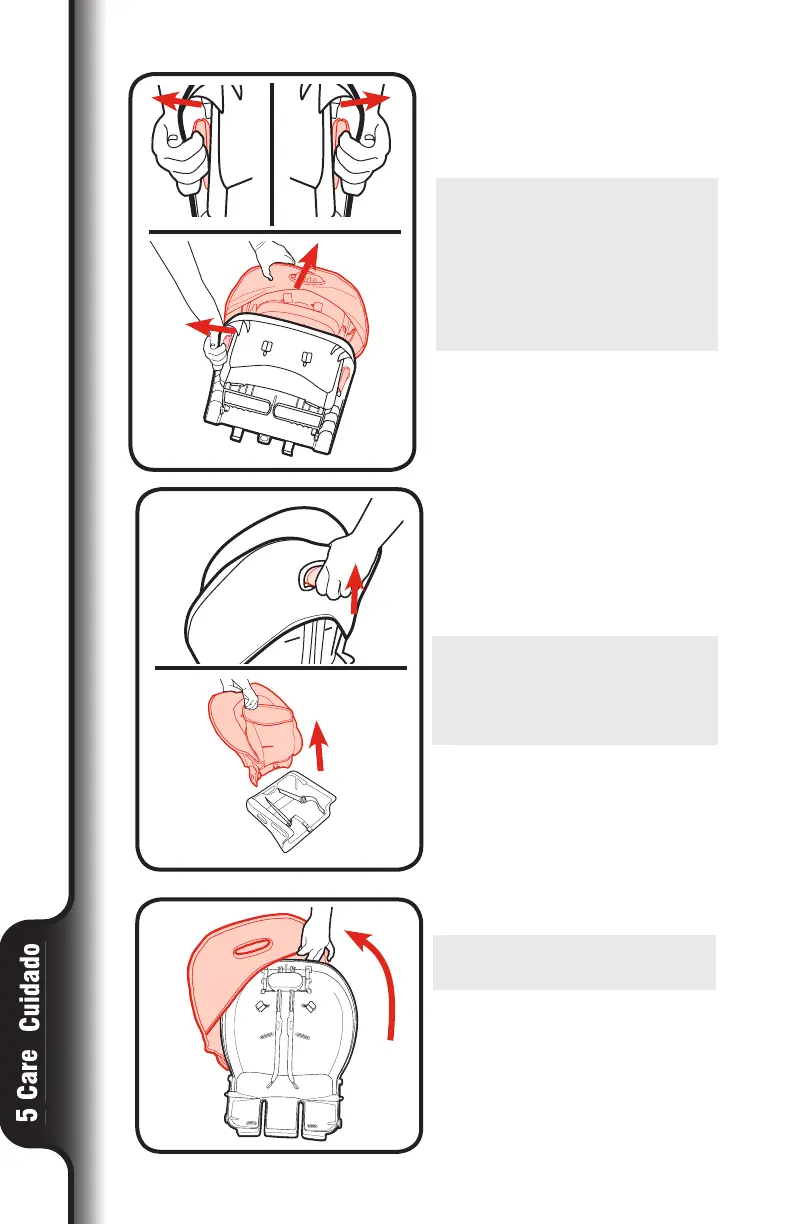 5 Care Cuidado