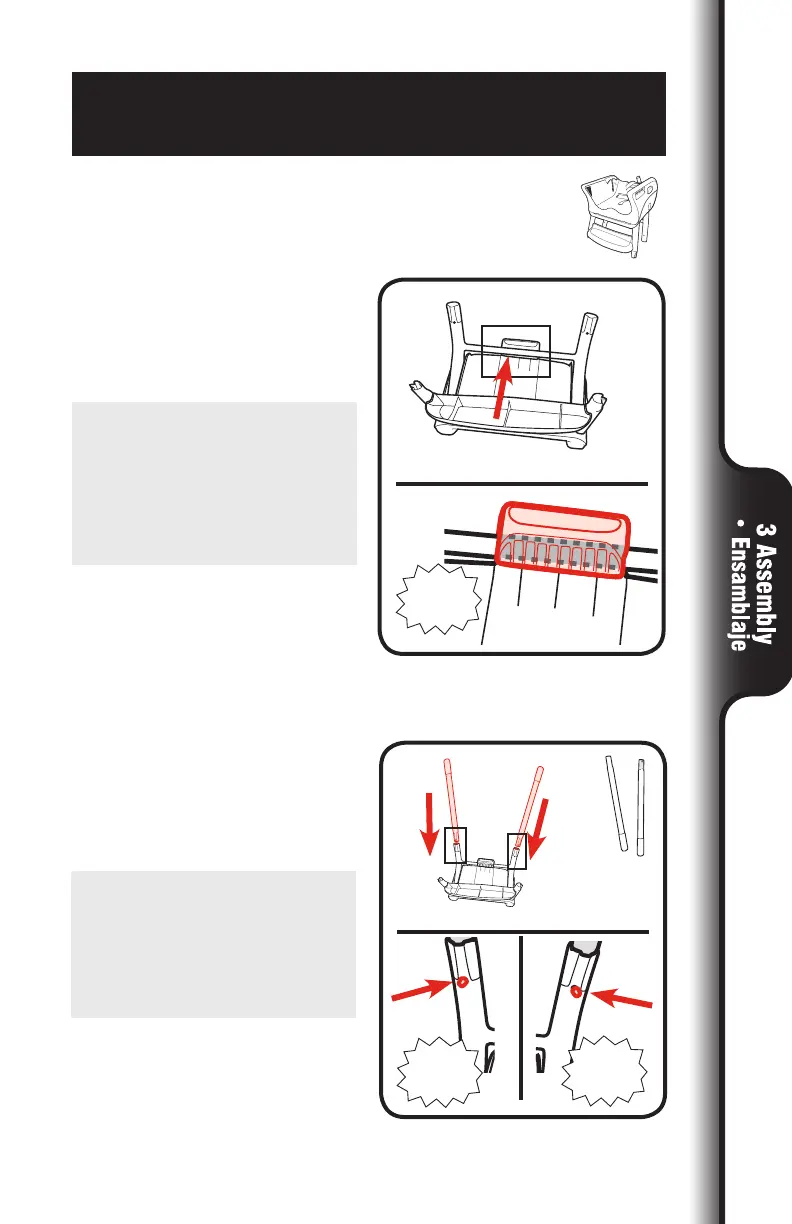 3 Assembly • Ensamblaje