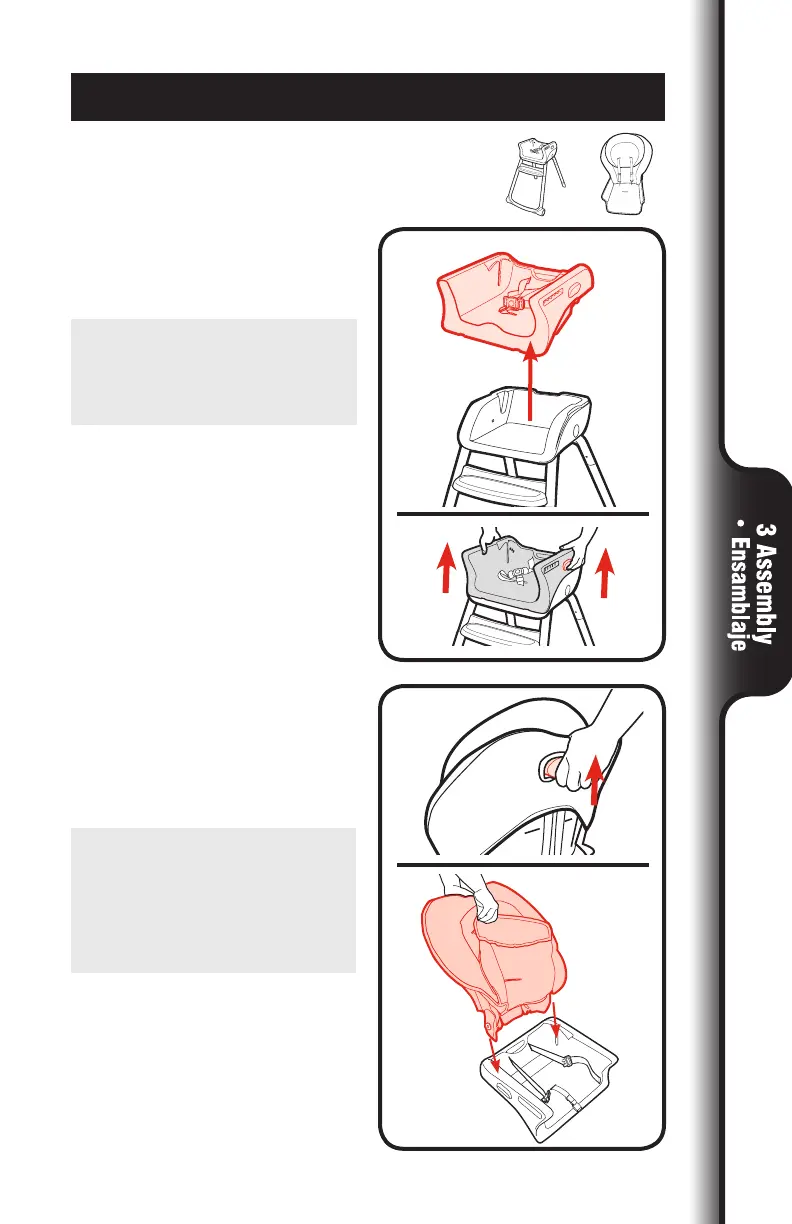 3 Assembly • Ensamblaje