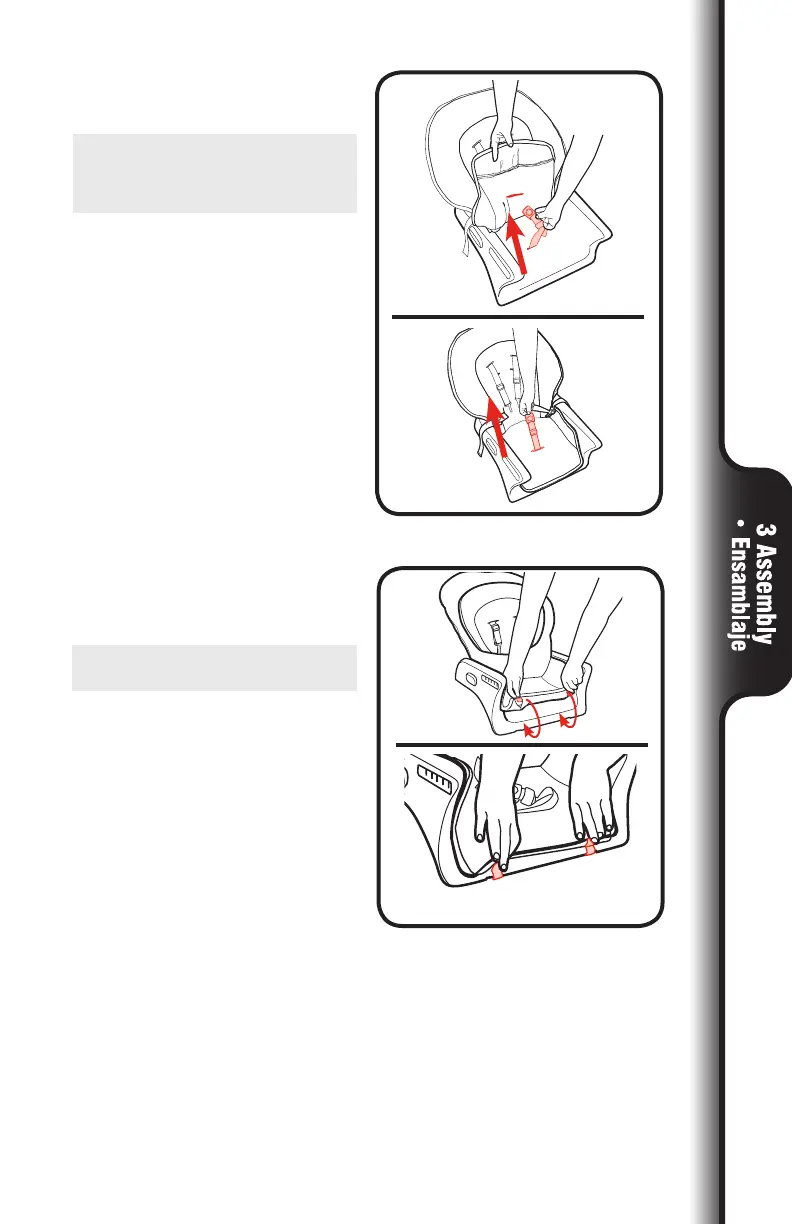 3 Assembly • Ensamblaje