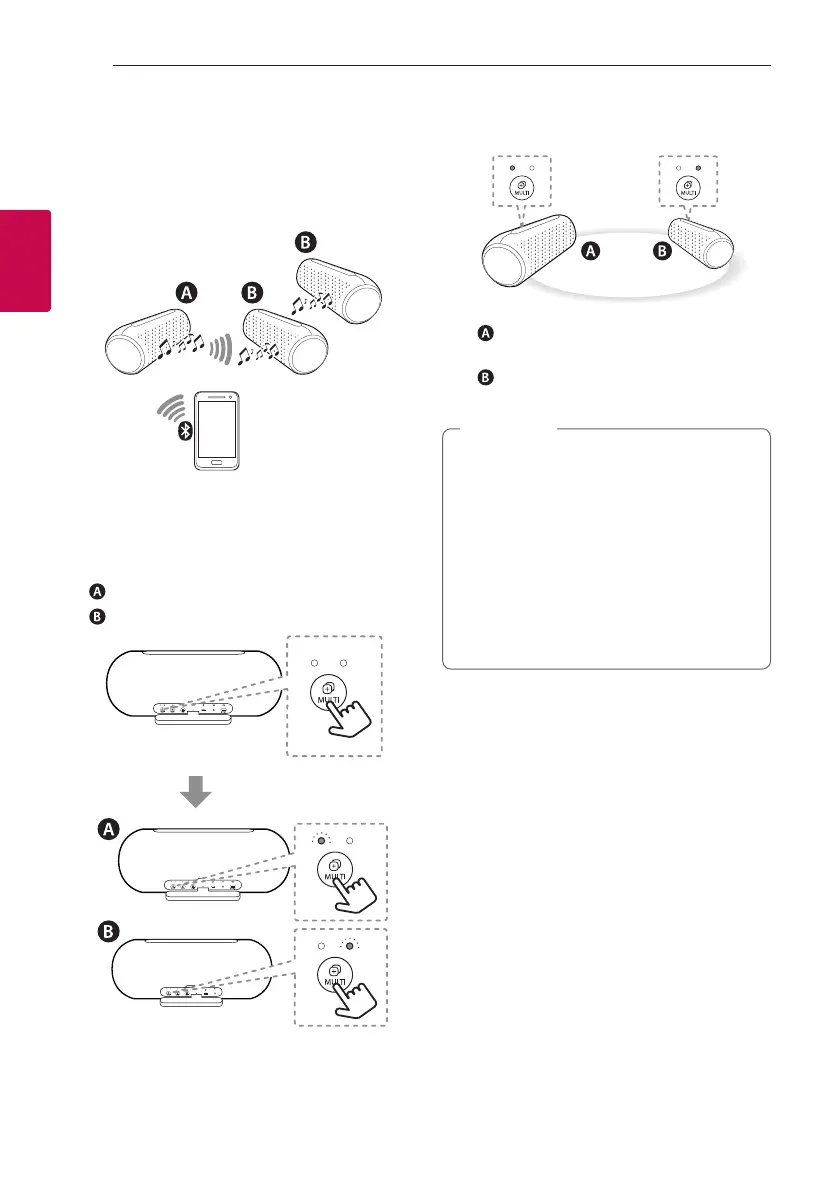 A

B

B

A

B

MULTI

A

MULTI

B

MULTI

MULTI

MULTI

A

B

A

B