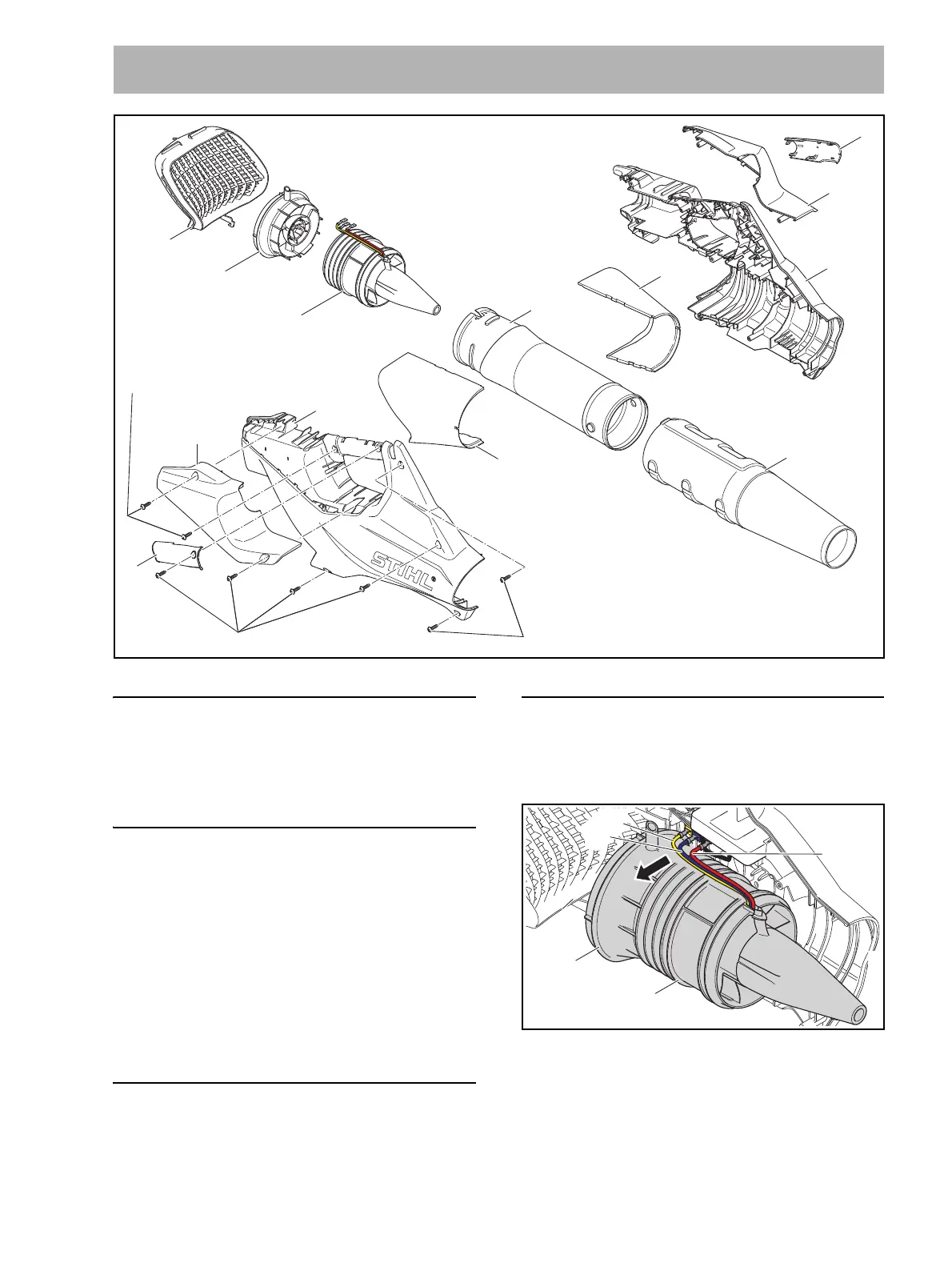 STIHL