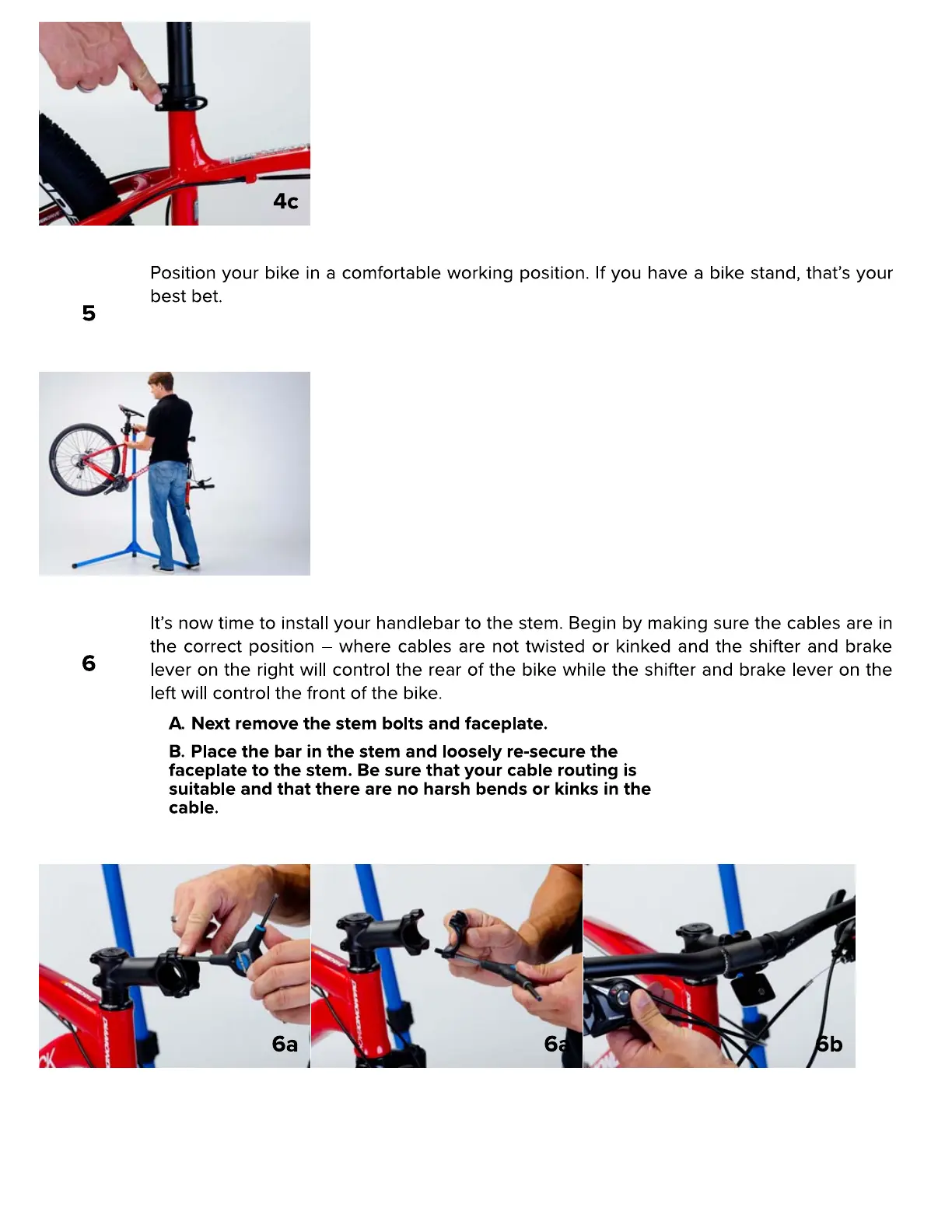 4c

5

Position your bike in a comfortable working position. If you have a bike stand, that's your best bet.

6

It's now time to install your handlebar to the stem. Begin by making sure the cables are in the correct position – where cables are not twisted or kinked and the shifter and brake lever on the right will control the rear of the bike while the shifter and brake lever on the left will control the front of the bike.

A. Next remove the stem bolts and faceplate.

B. Place the bar in the stem and loosely re-secure the faceplate to the stem. Be sure that your cable routing is suitable and that there are no harsh bends or kinks in the cable.

6a

6a

6b