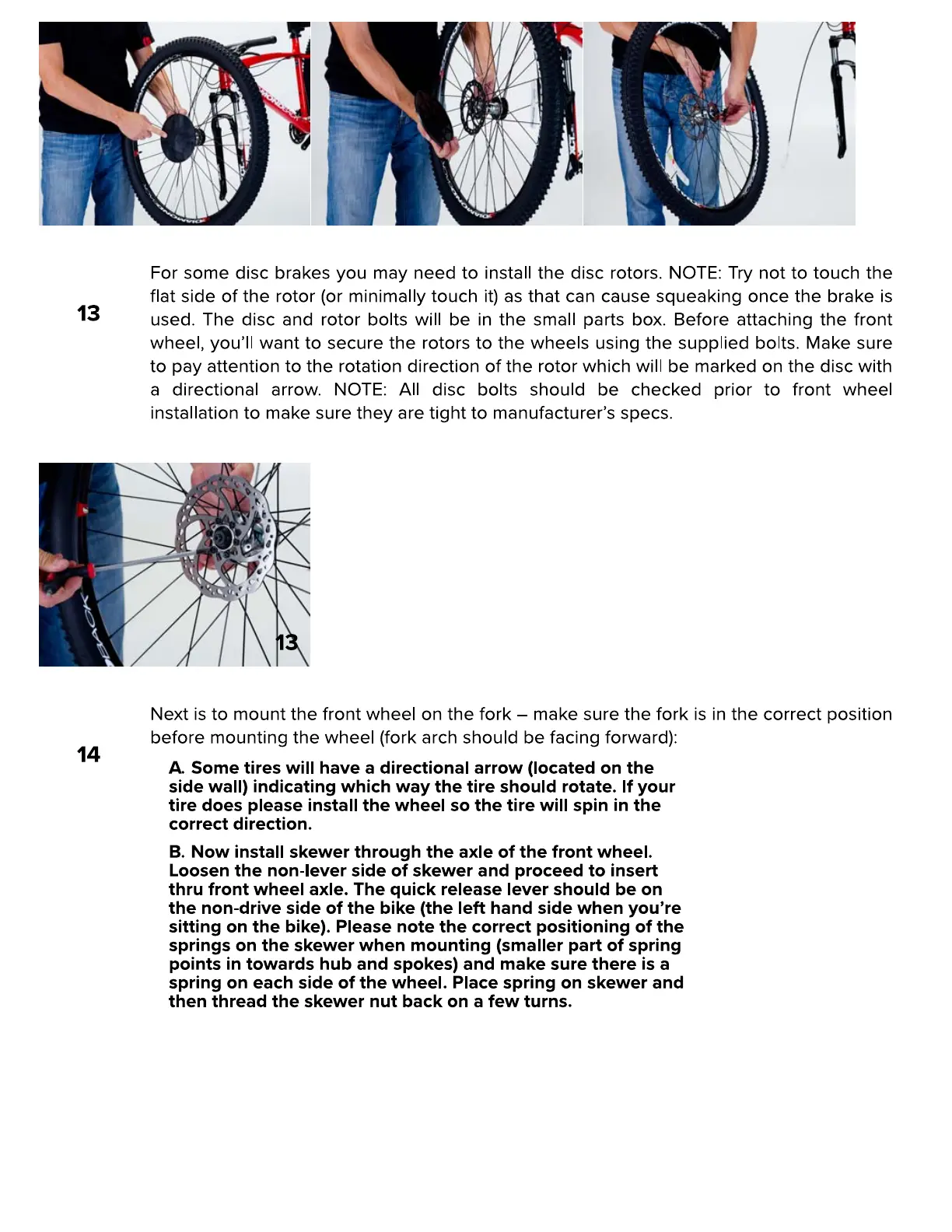 13

For some disc brakes you may need to install the disc rotors. NOTE: Try not to touch the flat side of the rotor (or minimally touch it) as that can cause squeaking once the brake is used. The disc and rotor bolts will be in the small parts box. Before attaching the front wheel, you'll want to secure the rotors to the wheels using the supplied bolts. Make sure to pay attention to the rotation direction of the rotor which will be marked on the disc with a directional arrow. NOTE: All disc bolts should be checked prior to front wheel installation to make sure they are tight to manufacturer's specs.

13

14

Next is to mount the front wheel on the fork – make sure the fork is in the correct position before mounting the wheel (fork arch should be facing forward):

A. Some tires will have a directional arrow (located on the side wall) indicating which way the tire should rotate. If your tire does please install the wheel so the tire will spin in the correct direction.

B. Now install skewer through the axle of the front wheel. Loosen the non-lever side of skewer and proceed to insert thru front wheel axle. The quick release lever should be on the non-drive side of the bike (the left hand side when you're sitting on the bike). Please note the correct positioning of the springs on the skewer when mounting (smaller part of spring points in towards hub and spokes) and make sure there is a spring on each side of the wheel. Place spring on skewer and then thread the skewer nut back on a few turns.