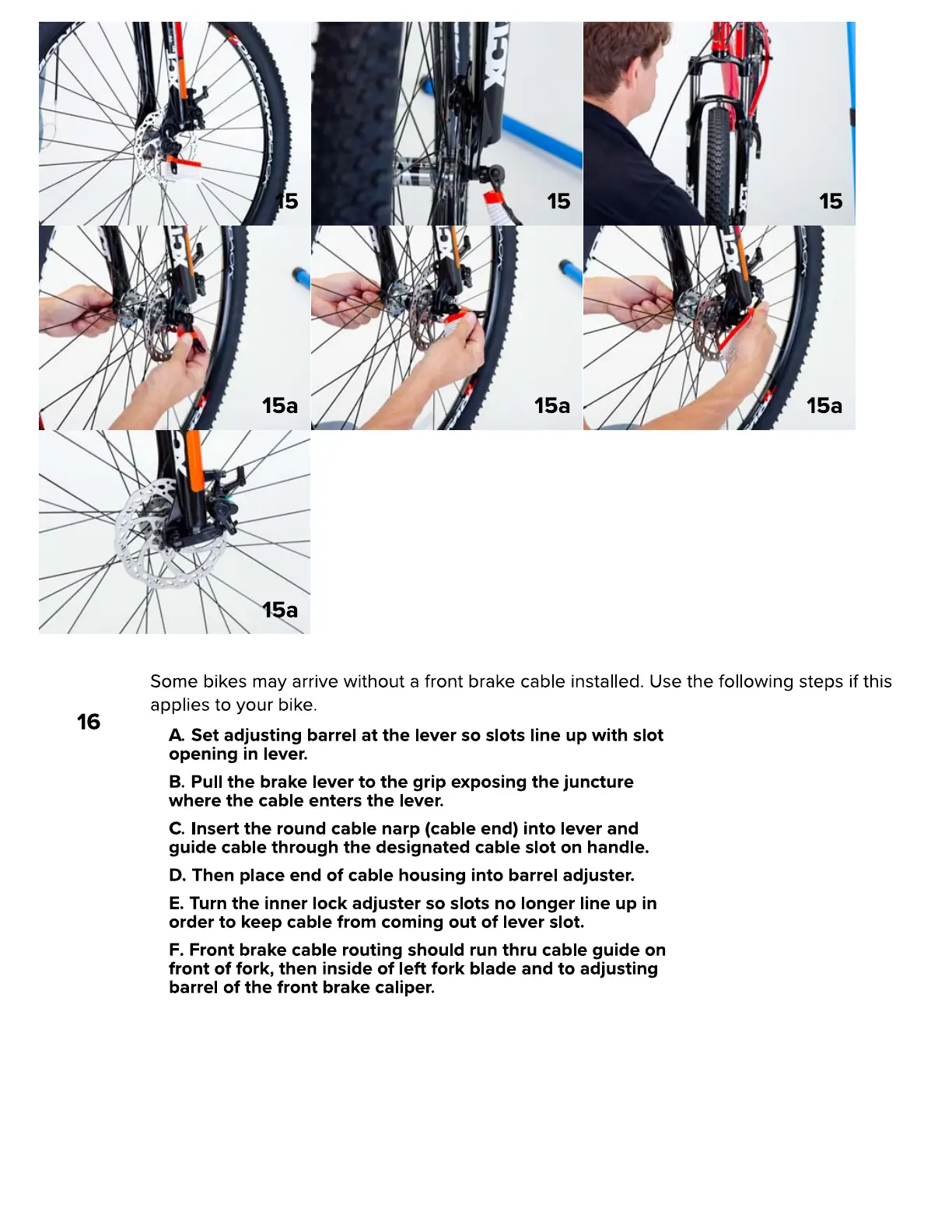 15

15

15

15a

15a

15a

15a

16

Some bikes may arrive without a front brake cable installed. Use the following steps if this applies to your bike.

A. Set adjusting barrel at the lever so slots line up with slot opening in lever.

B. Pull the brake lever to the grip exposing the juncture where the cable enters the lever.

C. Insert the round cable narp (cable end) into lever and guide cable through the designated cable slot on handle.

D. Then place end of cable housing into barrel adjuster.

E. Turn the inner lock adjuster so slots no longer line up in order to keep cable from coming out of lever slot.

F. Front brake cable routing should run thru cable guide on front of fork, then inside of left fork blade and to adjusting barrel of the front brake caliper.