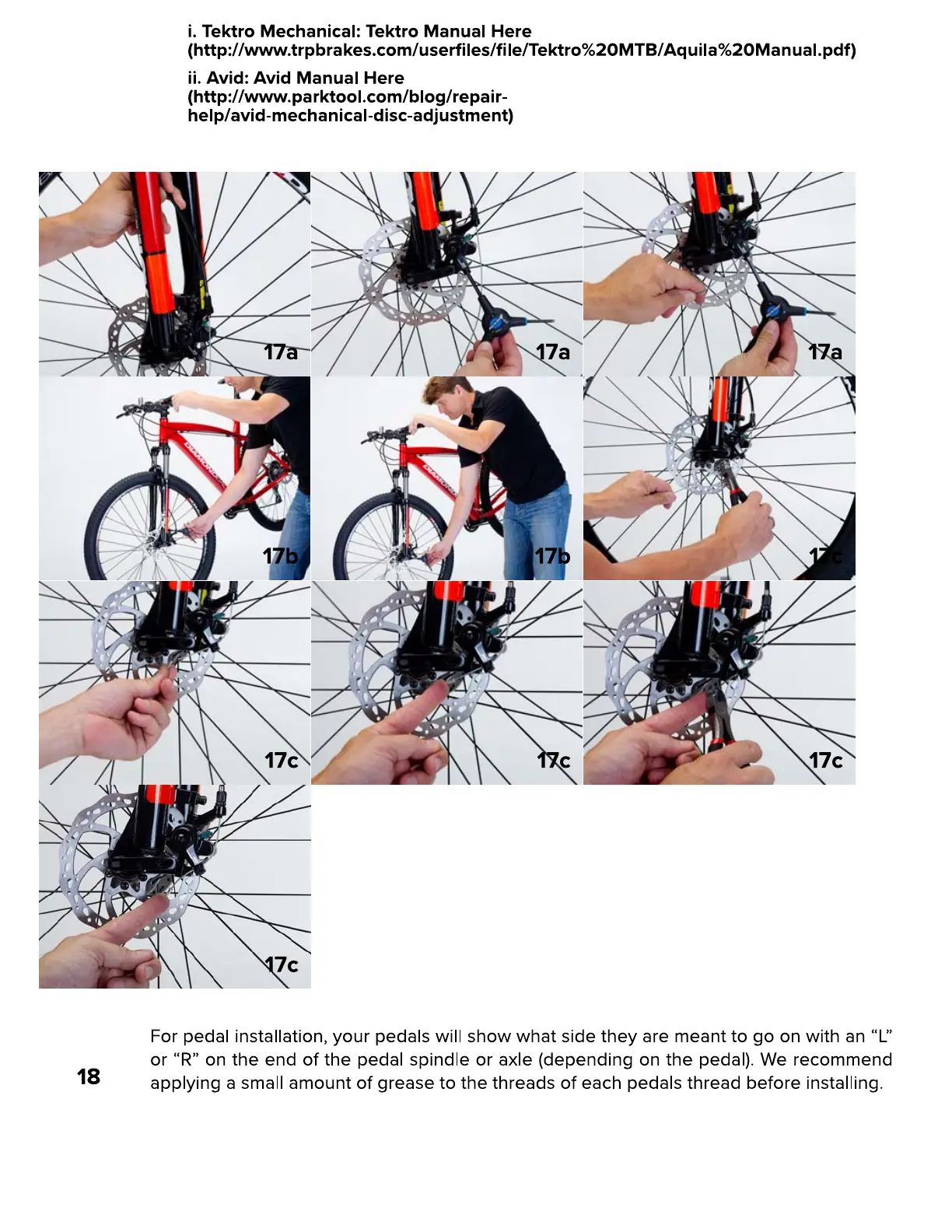 i. Tektro Mechanical: Tektro Manual Here (http://www.trpbrakes.com/userfiles/file/Tektro%20MTB/Aquila%20Manual.pdf)

ii. Avid: Avid Manual Here (http://www.parktool.com/blog/repair-help/avid-mechanical-disc-adjustment)

17a

17a

17a

17b

17b

17c

17c

17c

17c

17c

18

For pedal installation, your pedals will show what side they are meant to go on with an “L” or “R” on the end of the pedal spindle or axle (depending on the pedal). We recommend applying a small amount of grease to the threads of each pedals thread before installing.