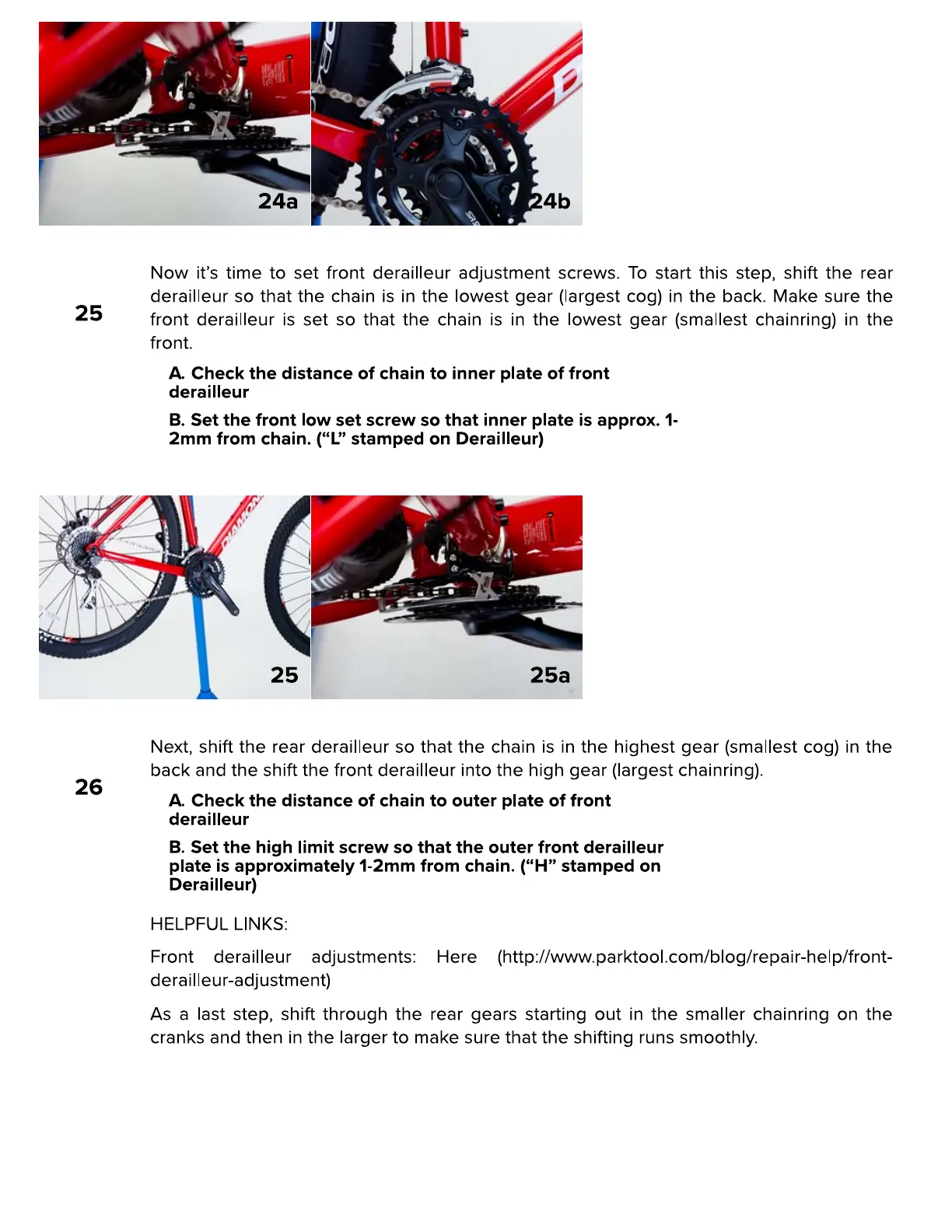 24a

24b

25

Now it's time to set front derailleur adjustment screws. To start this step, shift the rear derailleur so that the chain is in the lowest gear (largest cog) in the back. Make sure the front derailleur is set so that the chain is in the lowest gear (smallest chainring) in the front.

A. Check the distance of chain to inner plate of front derailleur

B. Set the front low set screw so that inner plate is approx. 1-2mm from chain. ("L" stamped on Derailleur)

25

25a

26

Next, shift the rear derailleur so that the chain is in the highest gear (smallest cog) in the back and the shift the front derailleur into the high gear (largest chainring).

A. Check the distance of chain to outer plate of front derailleur

B. Set the high limit screw so that the outer front derailleur plate is approximately 1-2mm from chain. ("H" stamped on Derailleur)

HELPFUL LINKS:

Front derailleur adjustments: Here (http://www.parktool.com/blog/repair-help/front-derailleur-adjustment)

As a last step, shift through the rear gears starting out in the smaller chainring on the cranks and then in the larger to make sure that the shifting runs smoothly.