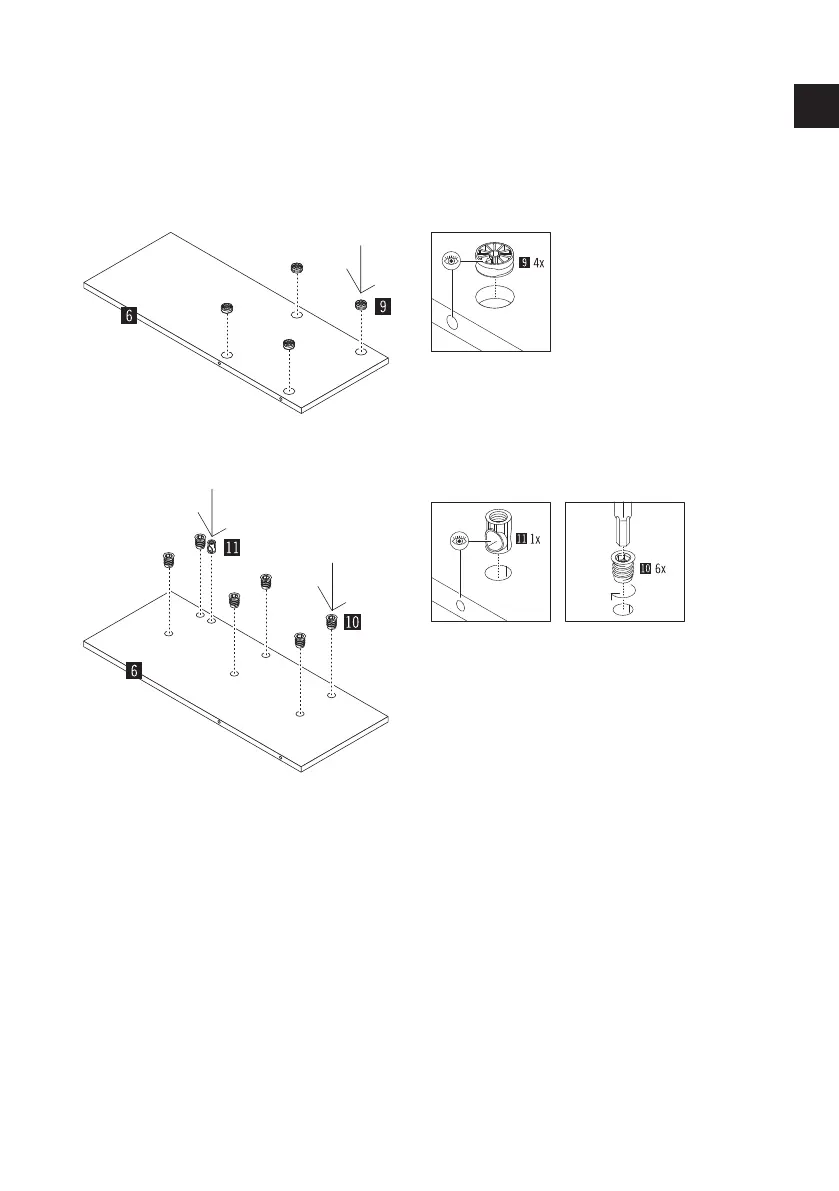 6

9

9 4x

11

10

6

11 1x

10 6x