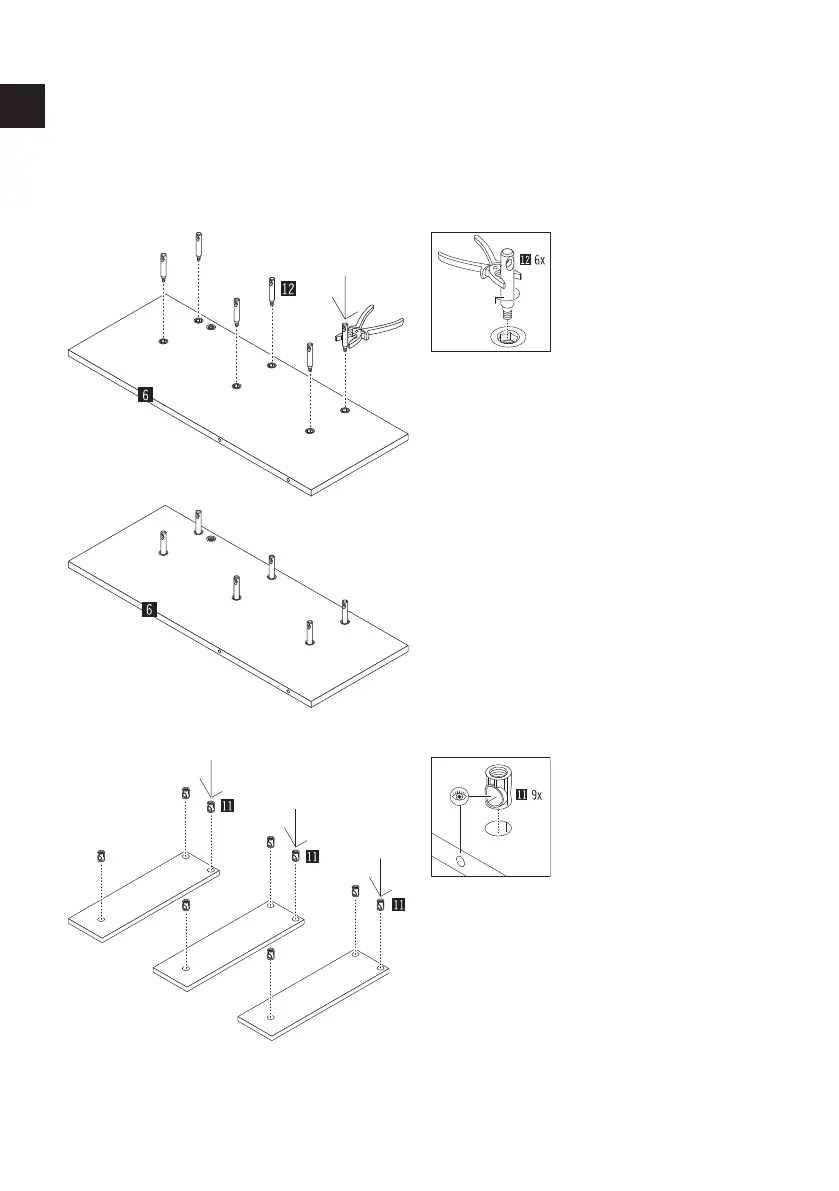 12

6

12 6x

6

11

11

11

11 9x