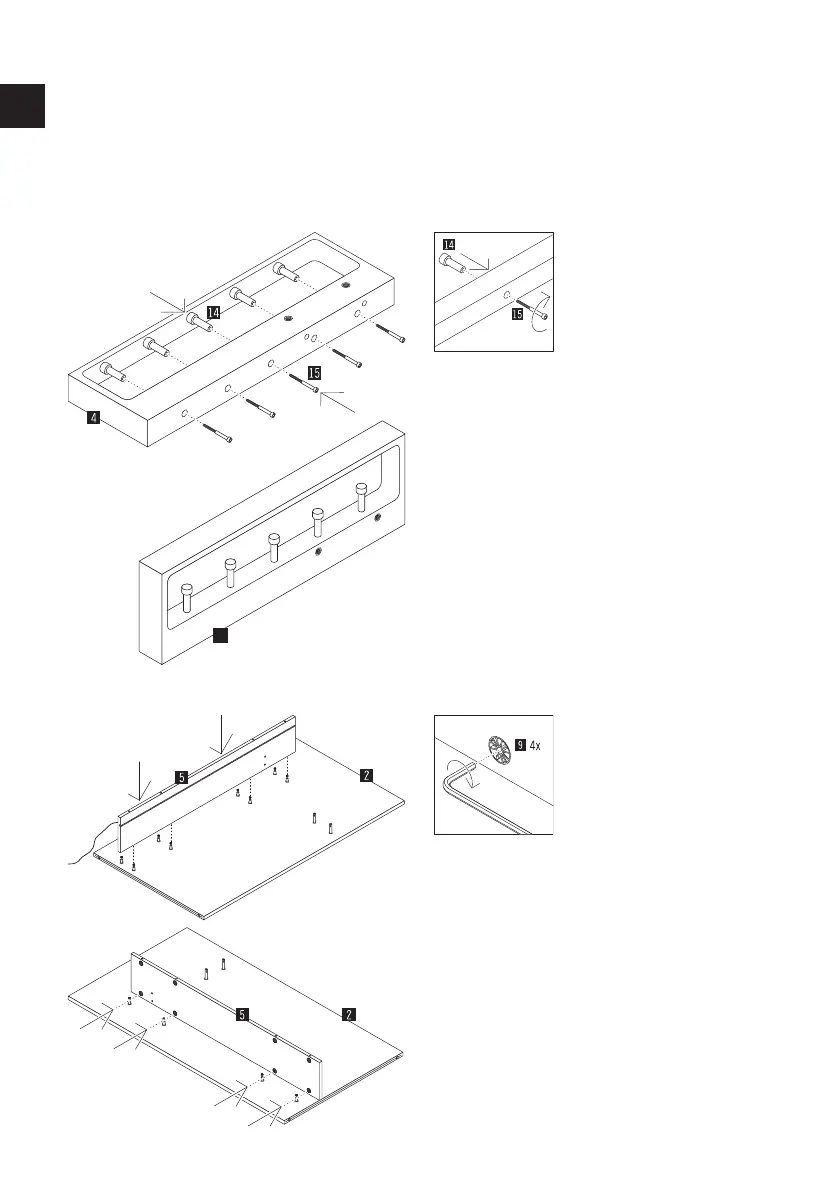 14
15
4
14
15
5
2
9 4x
5
2