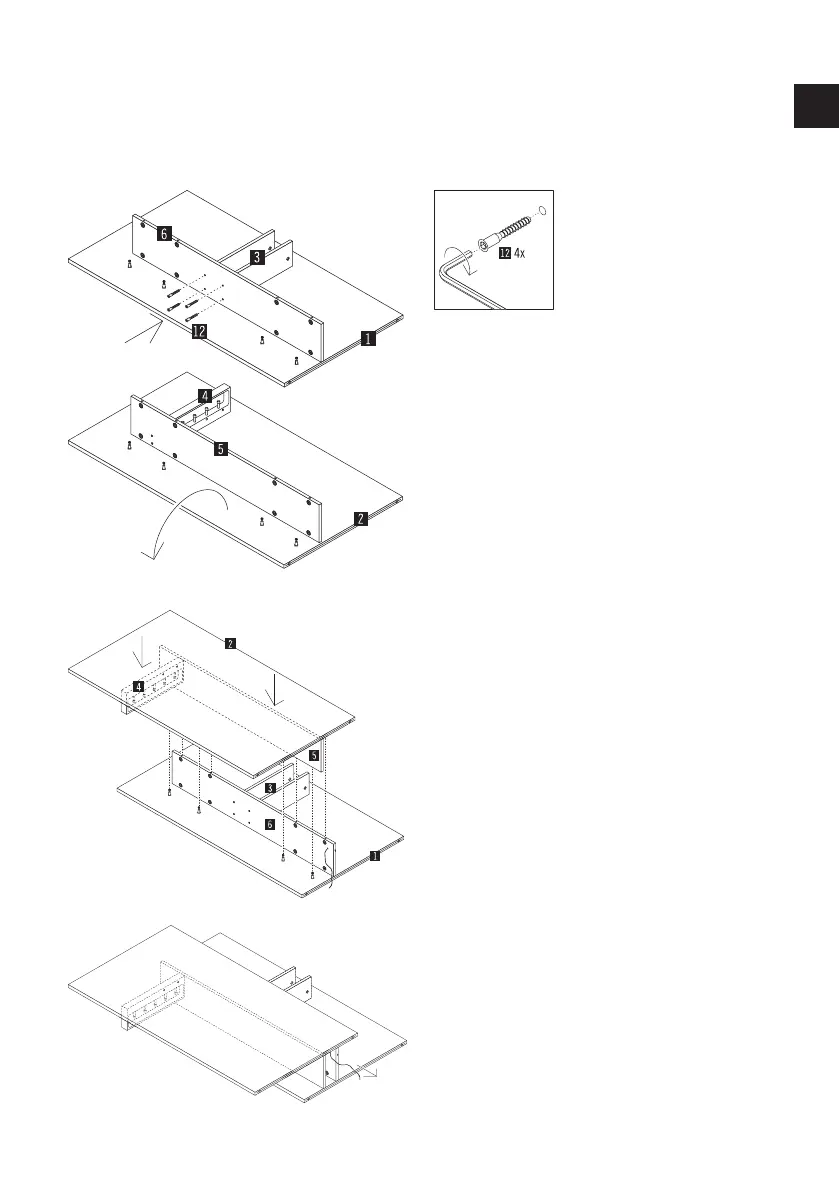 6
3
12
1
12 4x
4
5
2
2
4
5
3
6
1