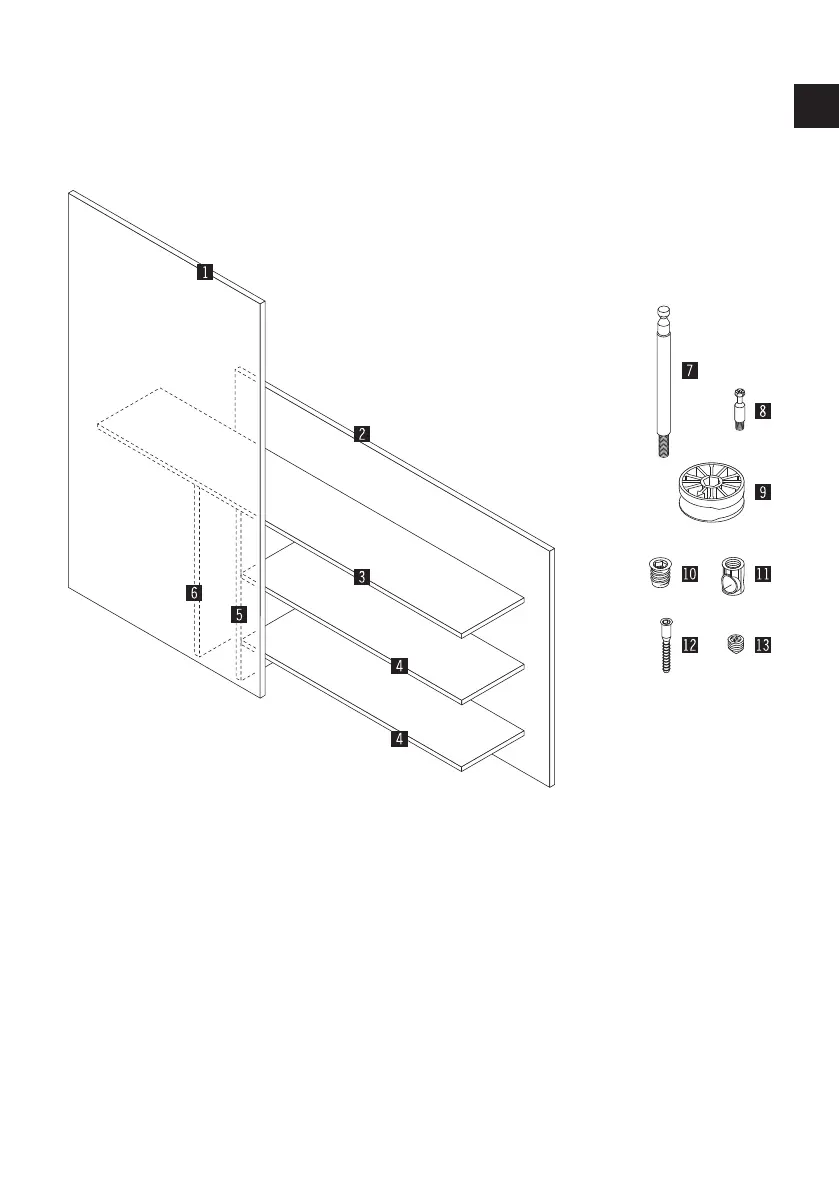 1
2
3
4
4
5
6
7
8
9
10
11
12
13