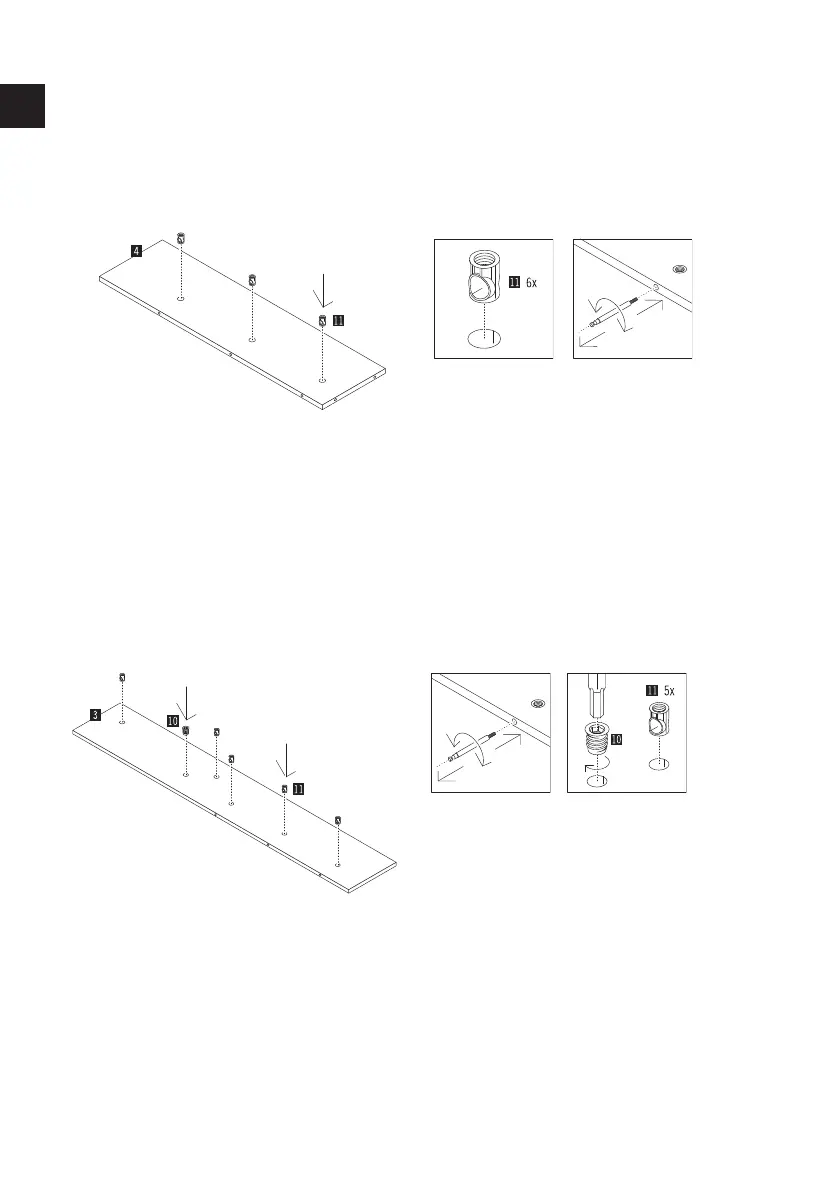 4

11

11 6x

3

10

11

11 5x

10