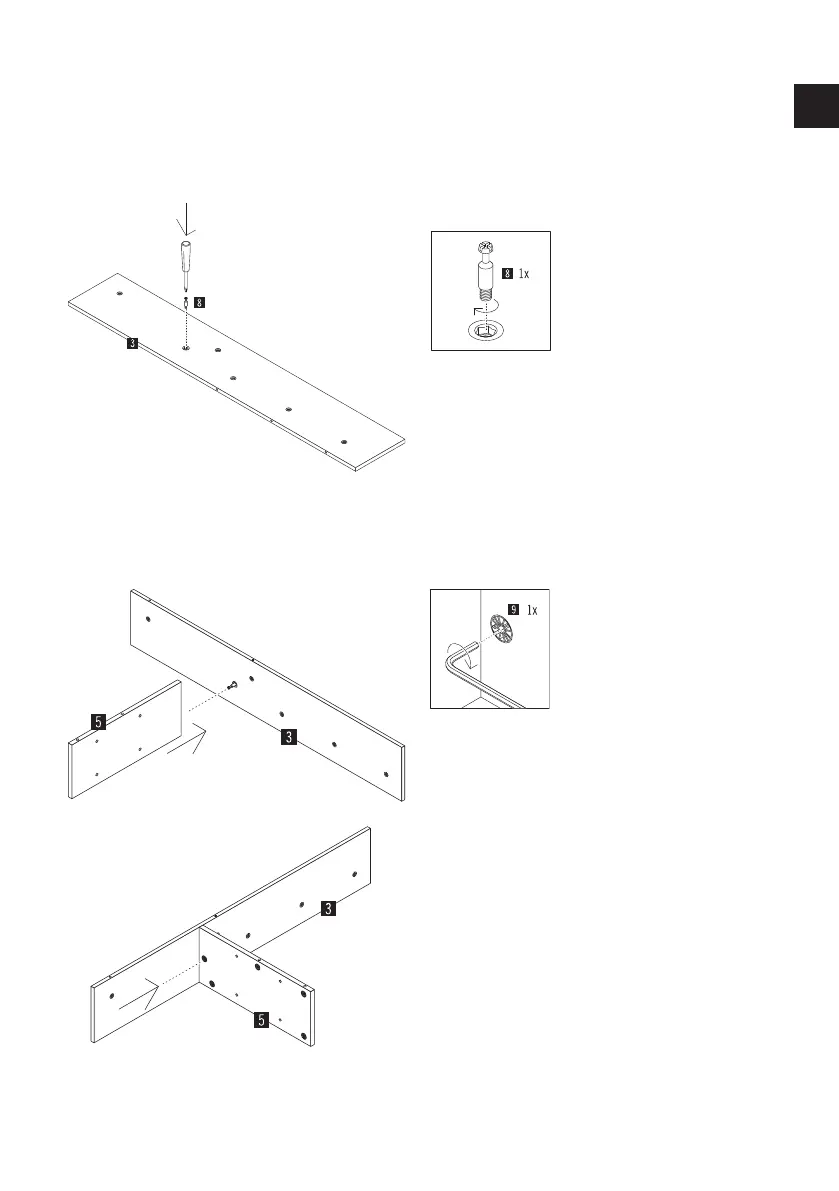 8
3
8 1x
9 1x
5
3
3
5