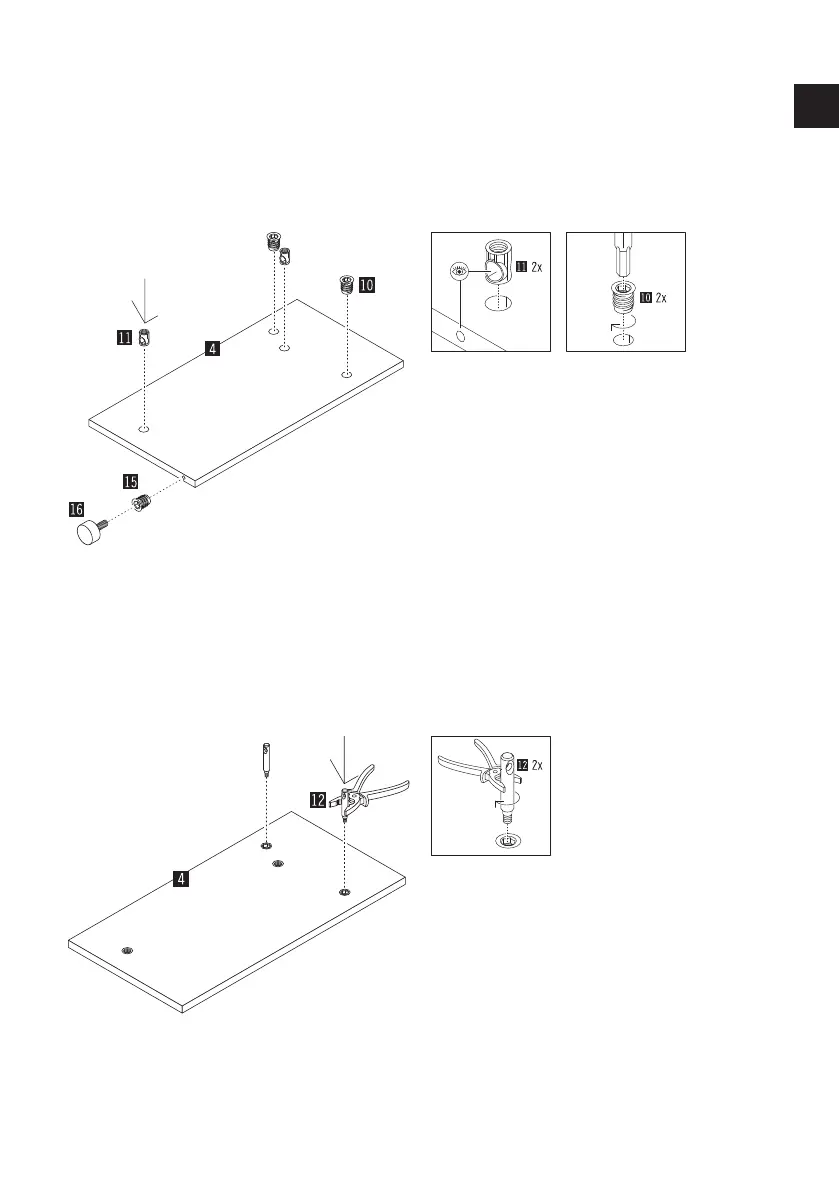 10
11
4
15
16
11 2x
10 2x
12
4
12 2x