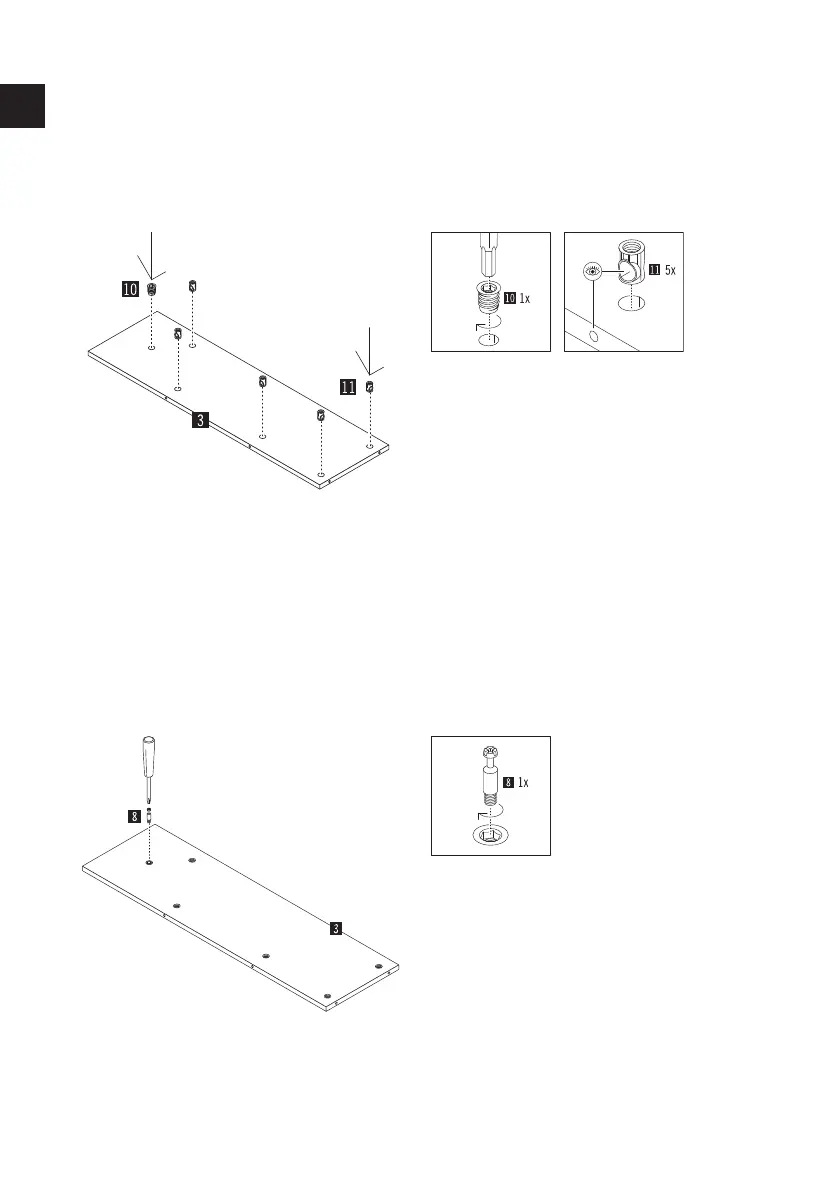 10

11

3

10 1x

11 5x

8

3

8 1x