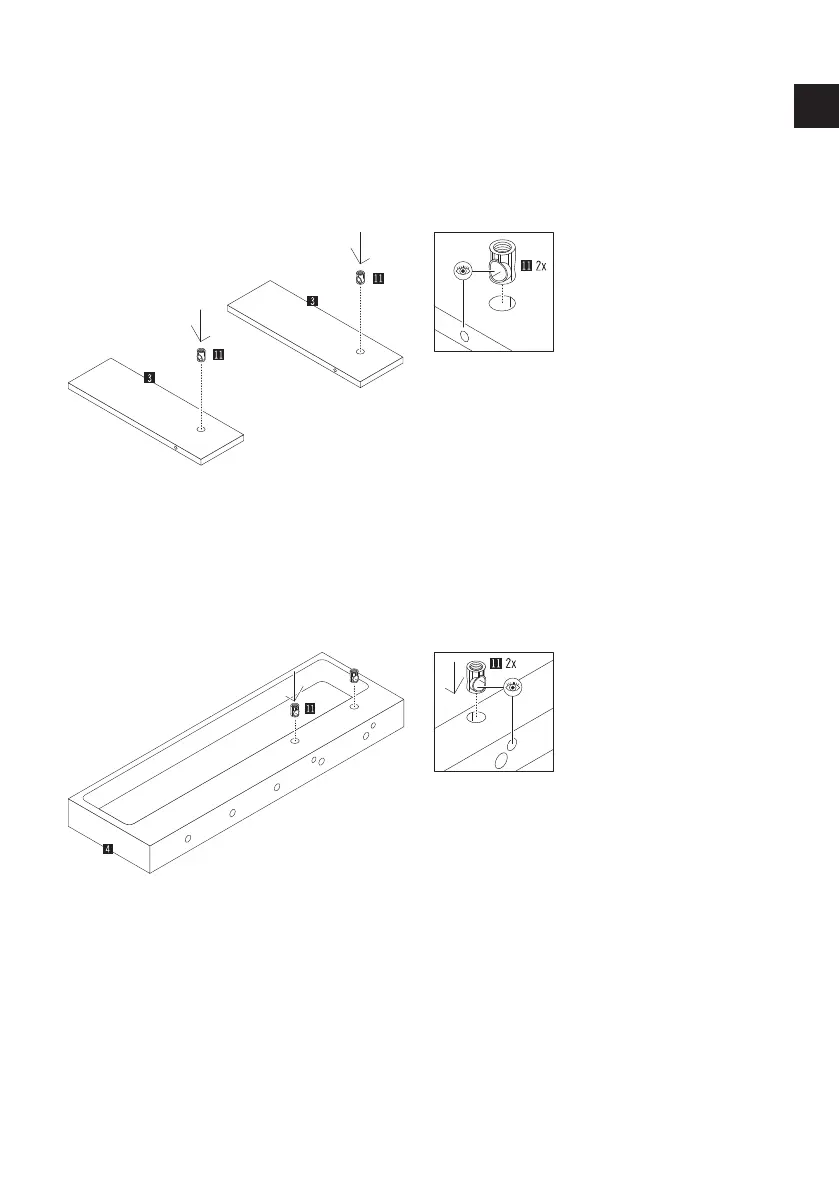 11
3
11
3
11 2x
11
4
11 2x