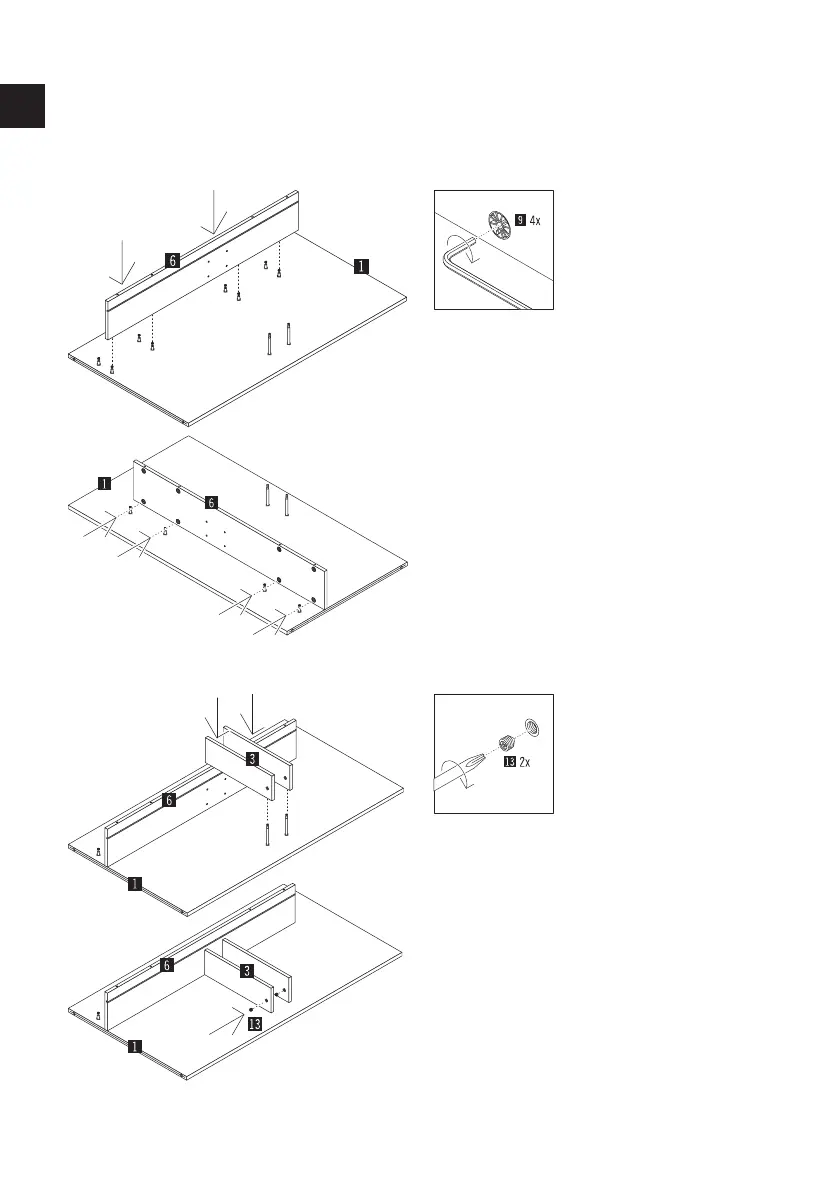 6
1
9 4x
1
6
3
6
1
13 2x
6
3
13
1