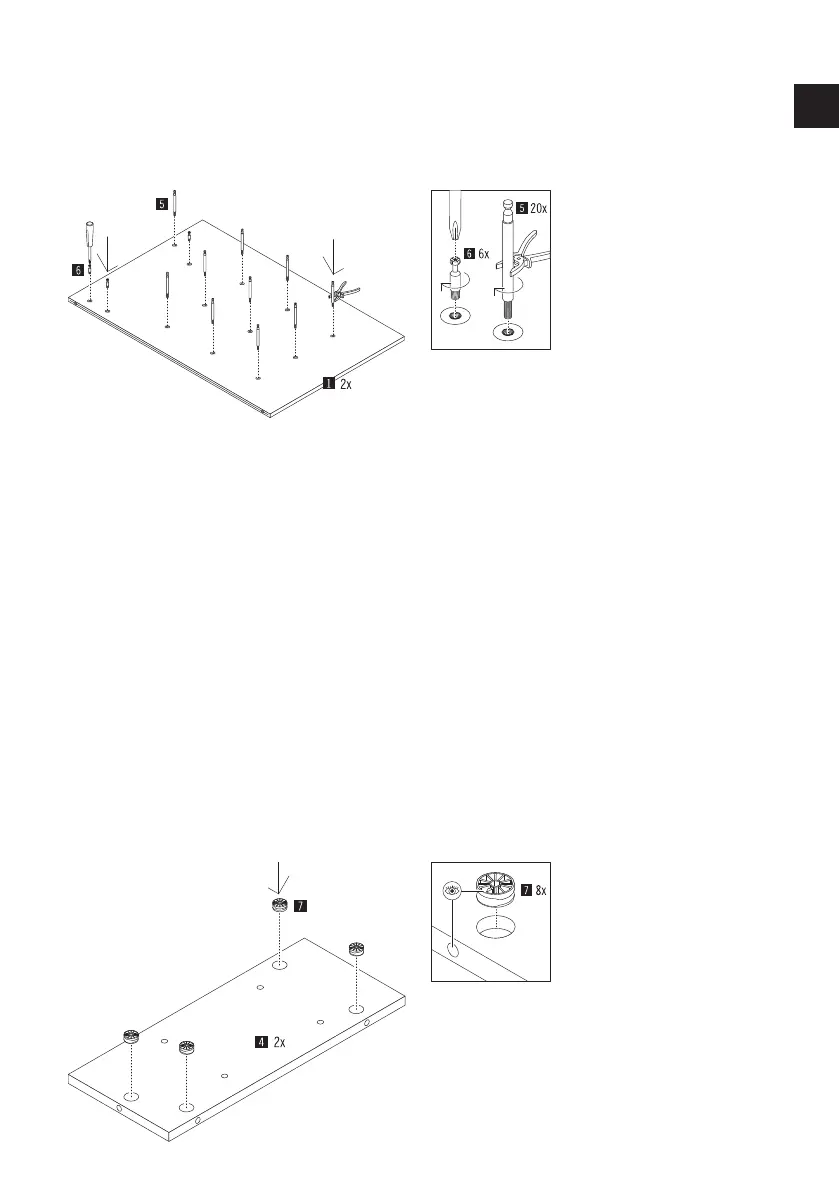 5
6
1 2x
6 6x
5 20x
7
4 2x
7 8x