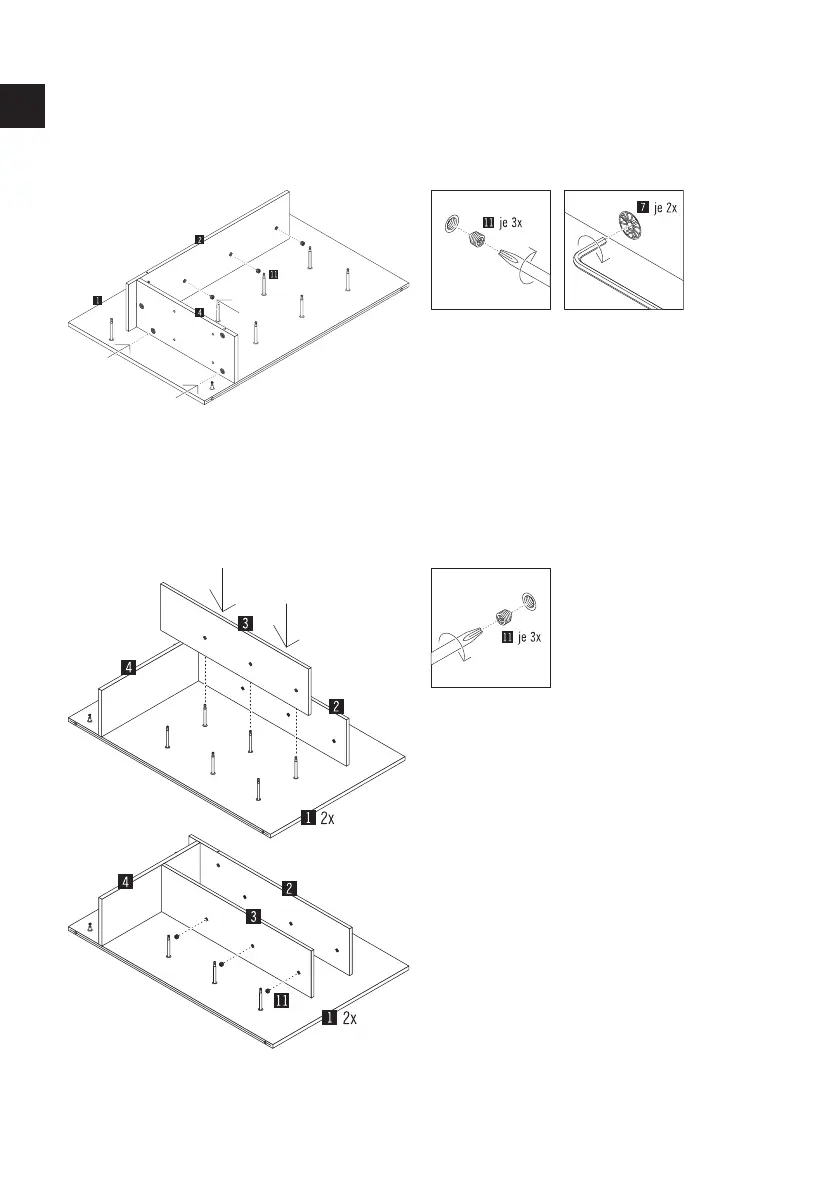 2
11
1
4

11 je 3x

7 je 2x

3
4
2
1 2x

11 je 3x

4
2
3
11
1 2x