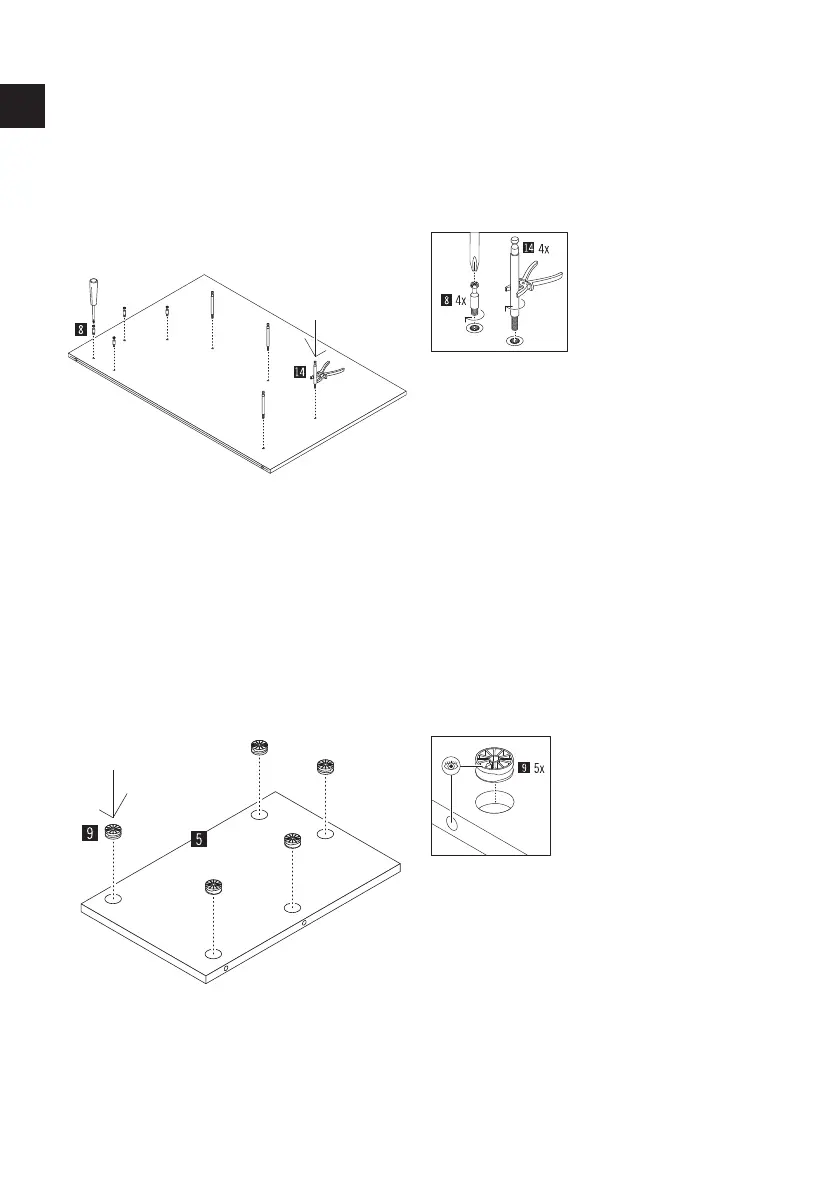 8

14

14 4x

8 4x

9

5

9 5x