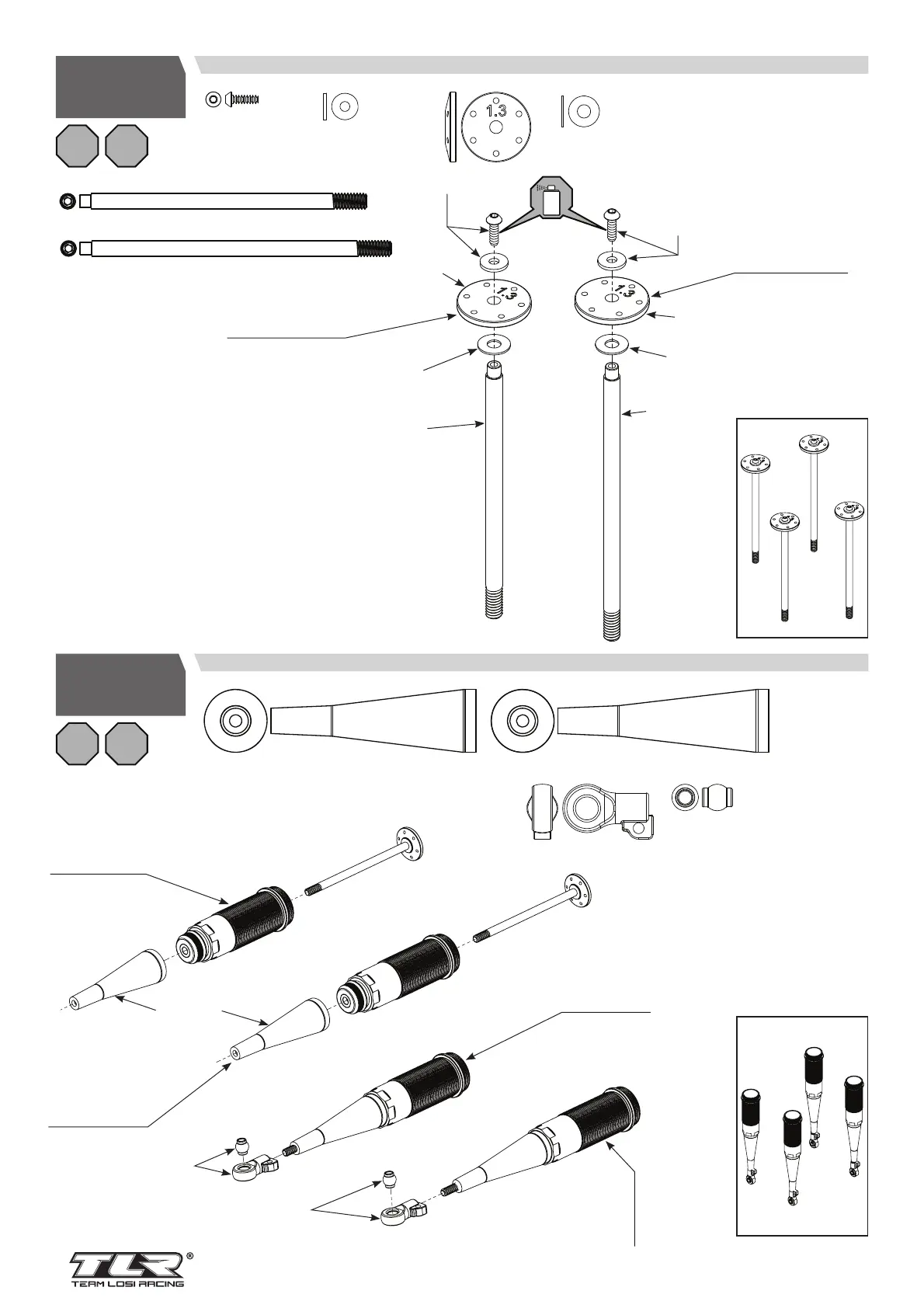 1.3

1.3

1.3

TLR®
TEAM LOSI RACING