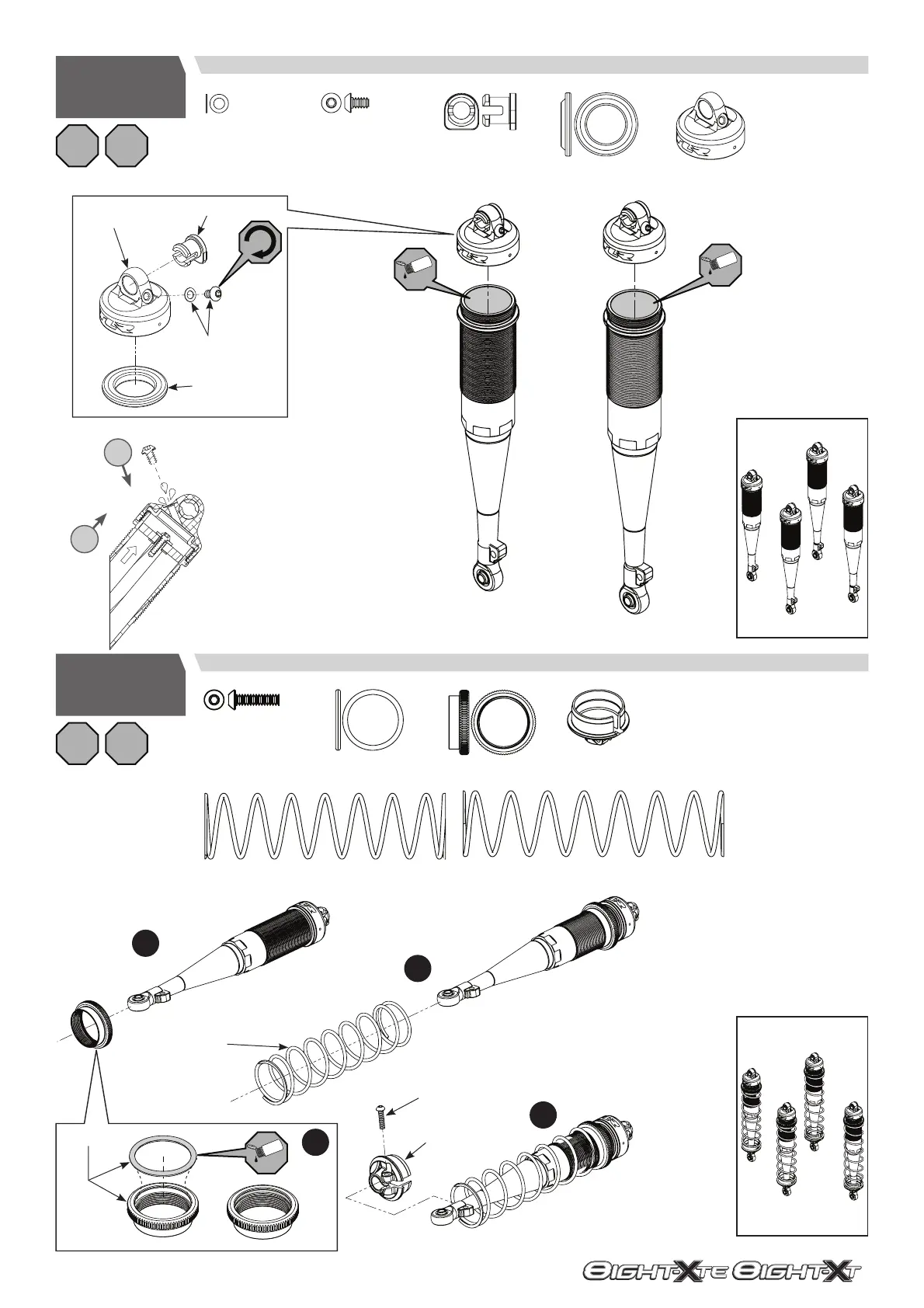 EIGHT-XTE EIGHT-XT