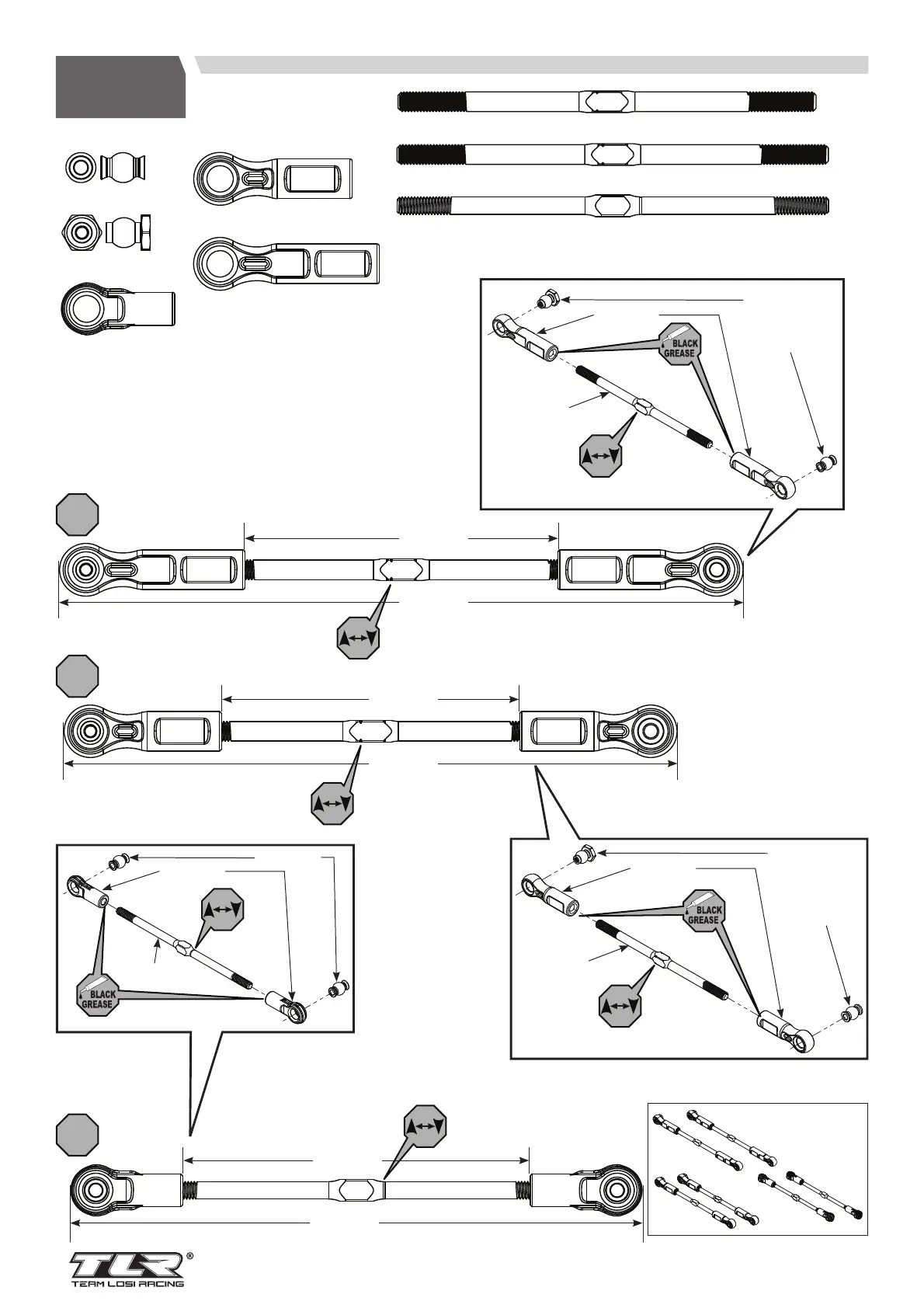 BLACK GREASE

BLACK GREASE

BLACK GREASE

TLR®
TEAM LOSI RACING