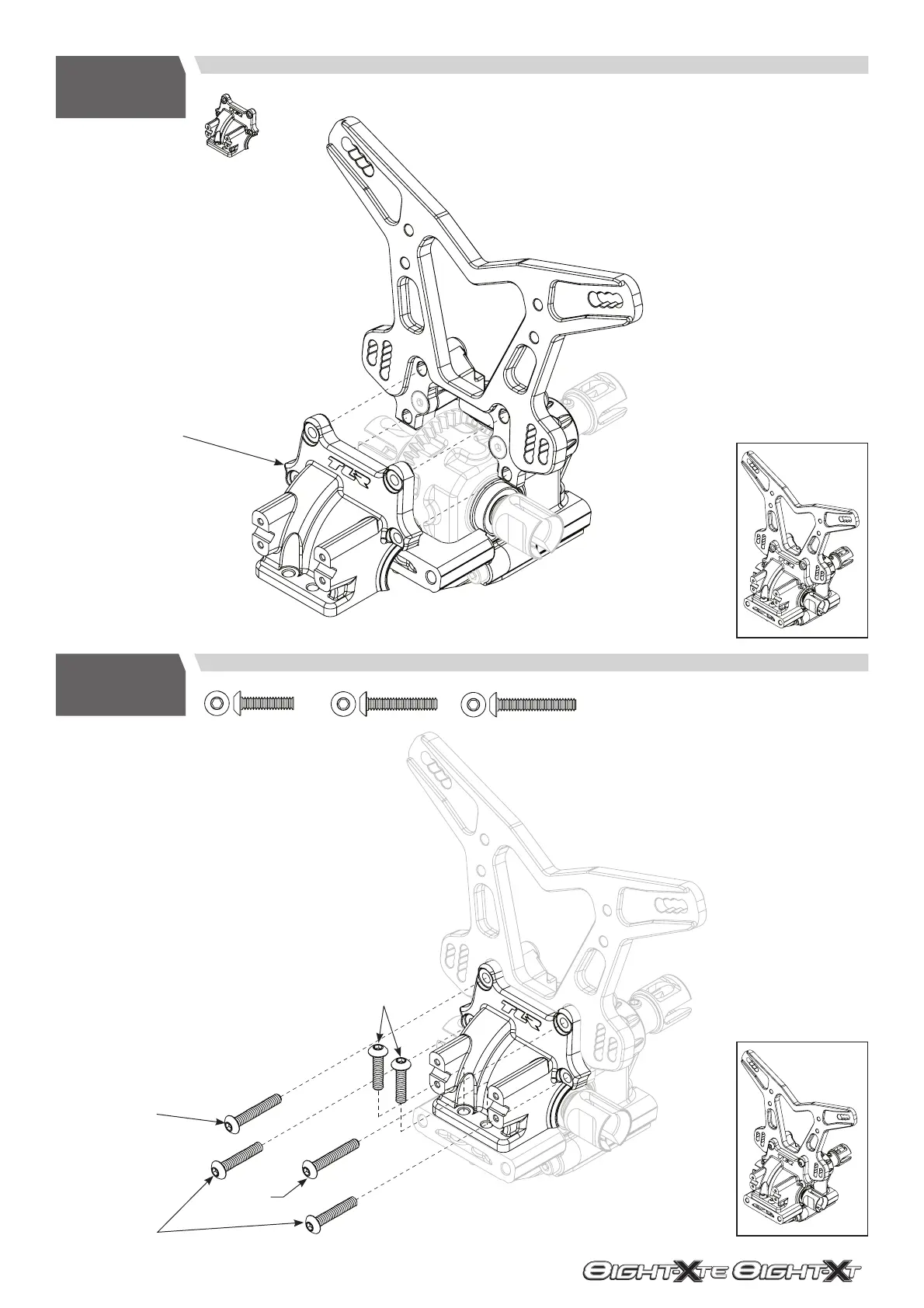 TLR

TLR

EIGHT-XTE EIGHT-XT