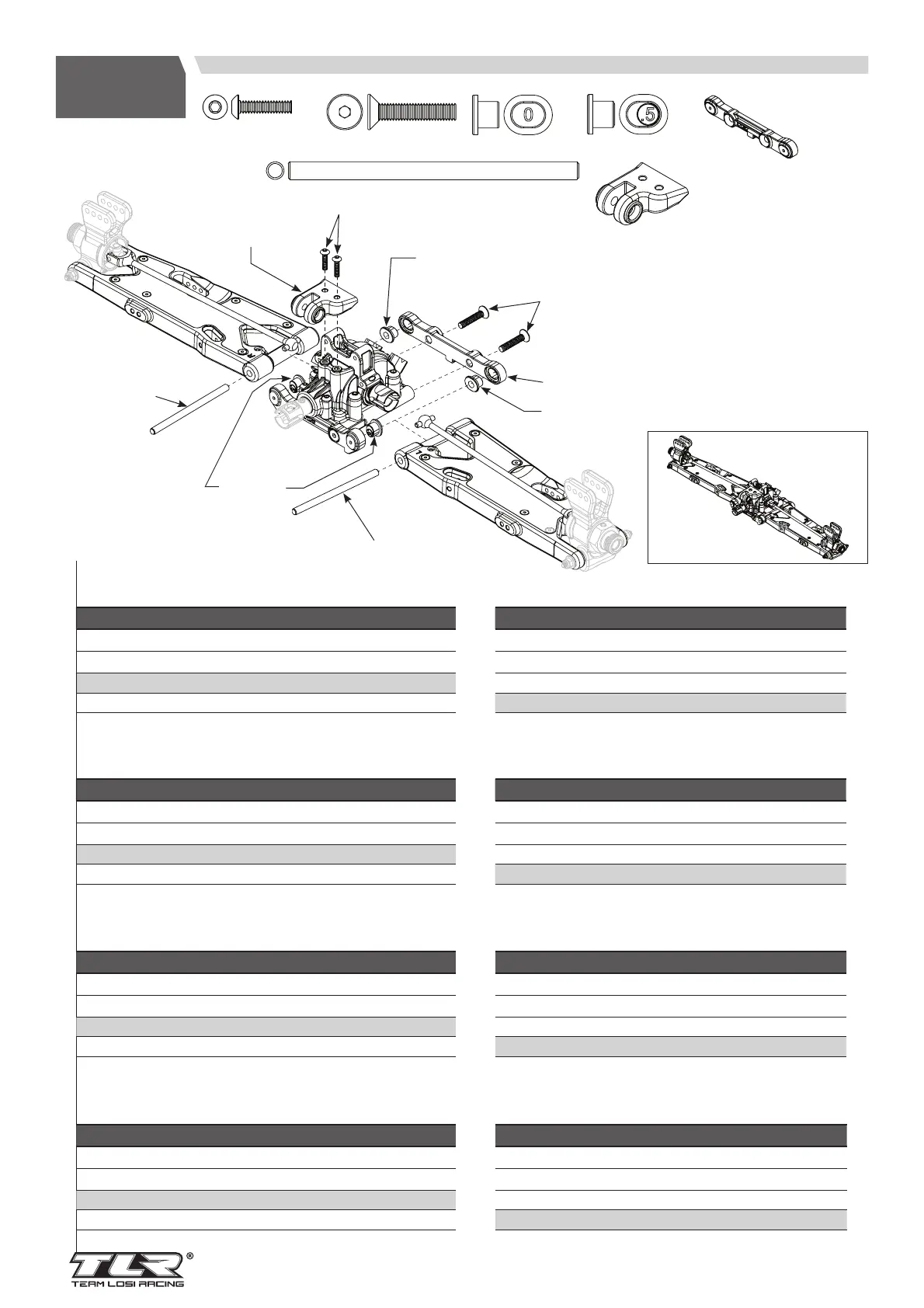 0

5

TLR®
TEAM LOSI RACING