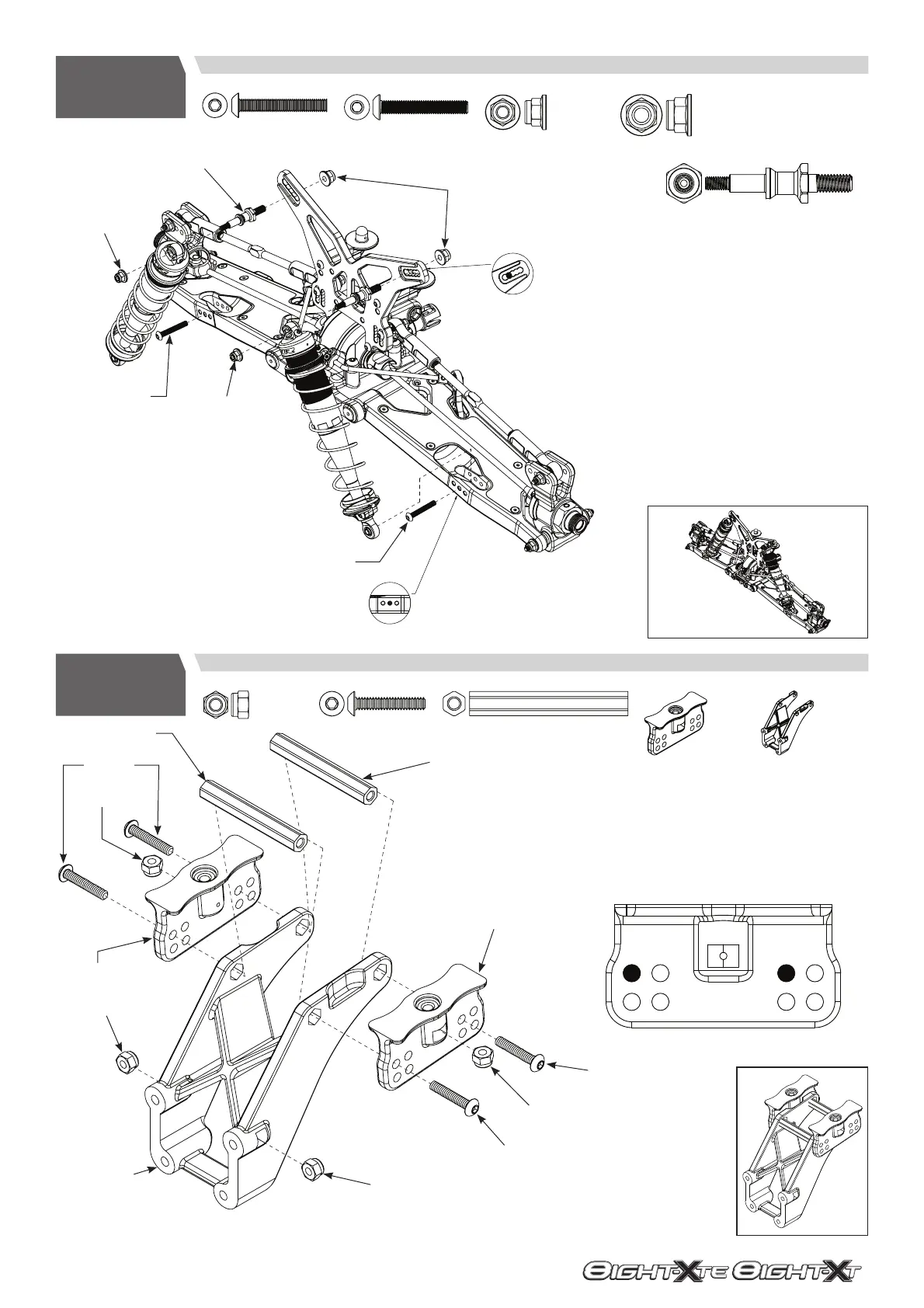 EIGHT-XTE EIGHT-XT