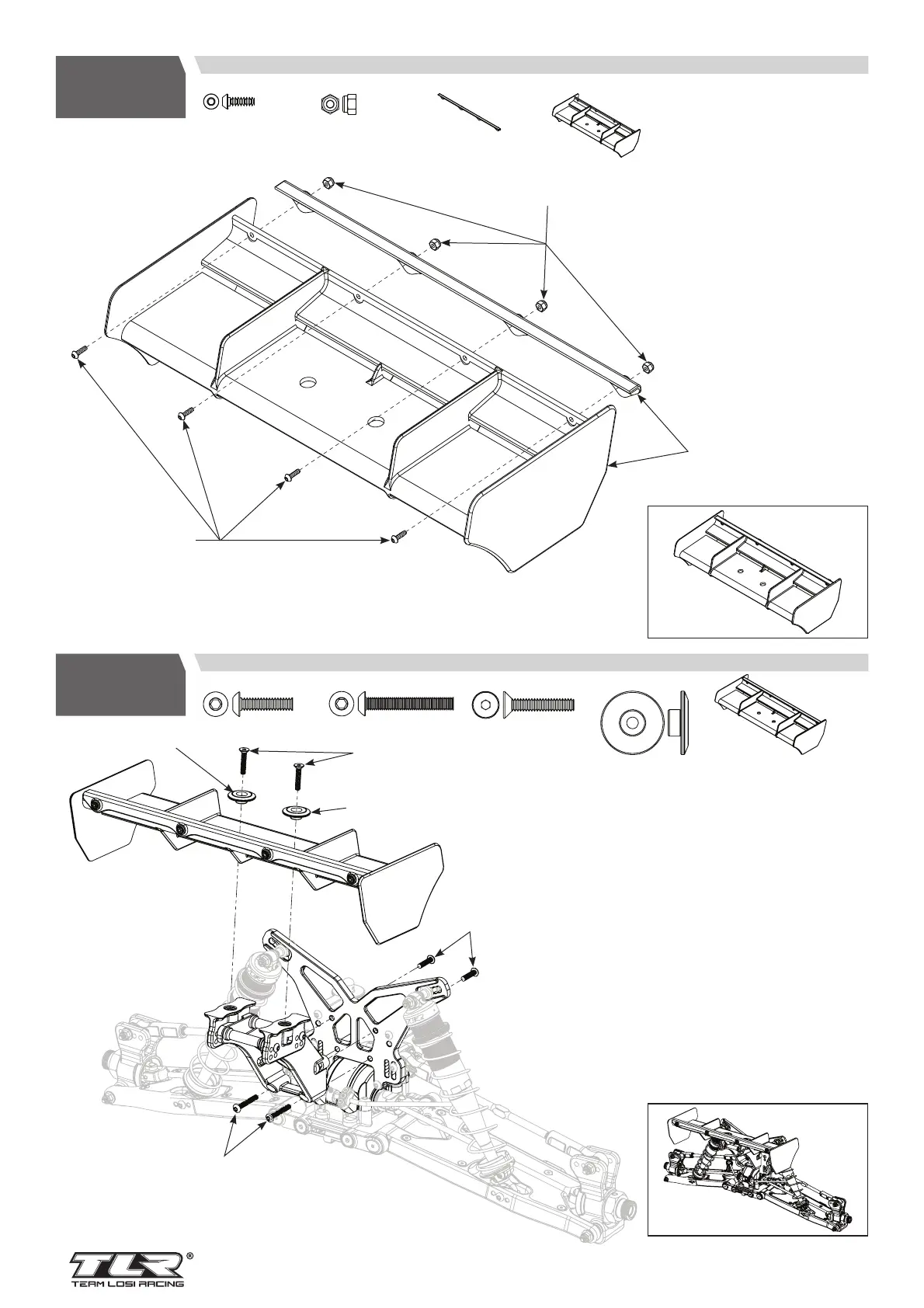 TLR®
TEAM LOSI RACING