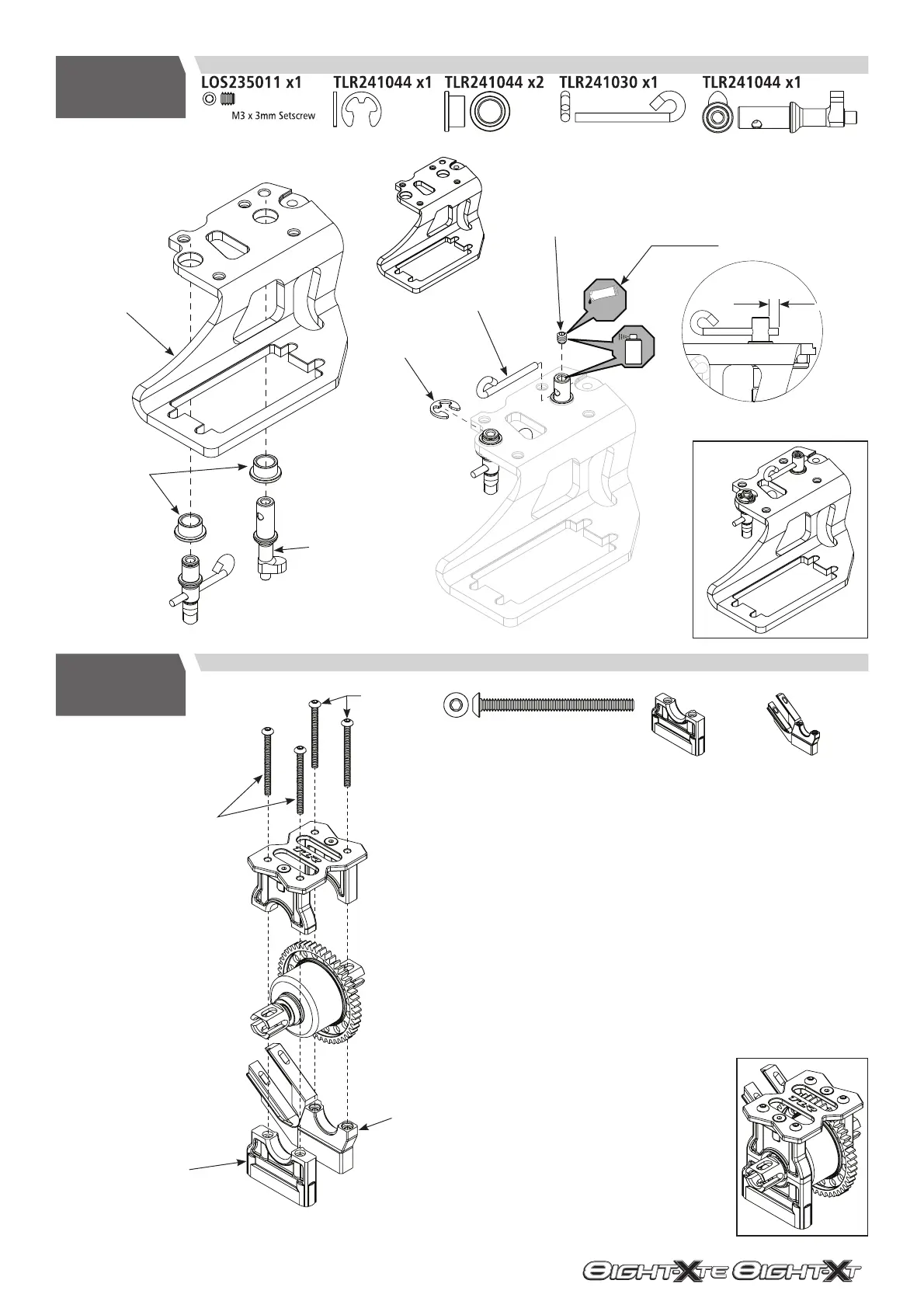 LOS235011 x1
M3 x 3mm Setscrew
TLR241044 x1
TLR241044 x2
TLR241030 x1
TLR241044 x1

EIGHT-XTE EIGHT-XT