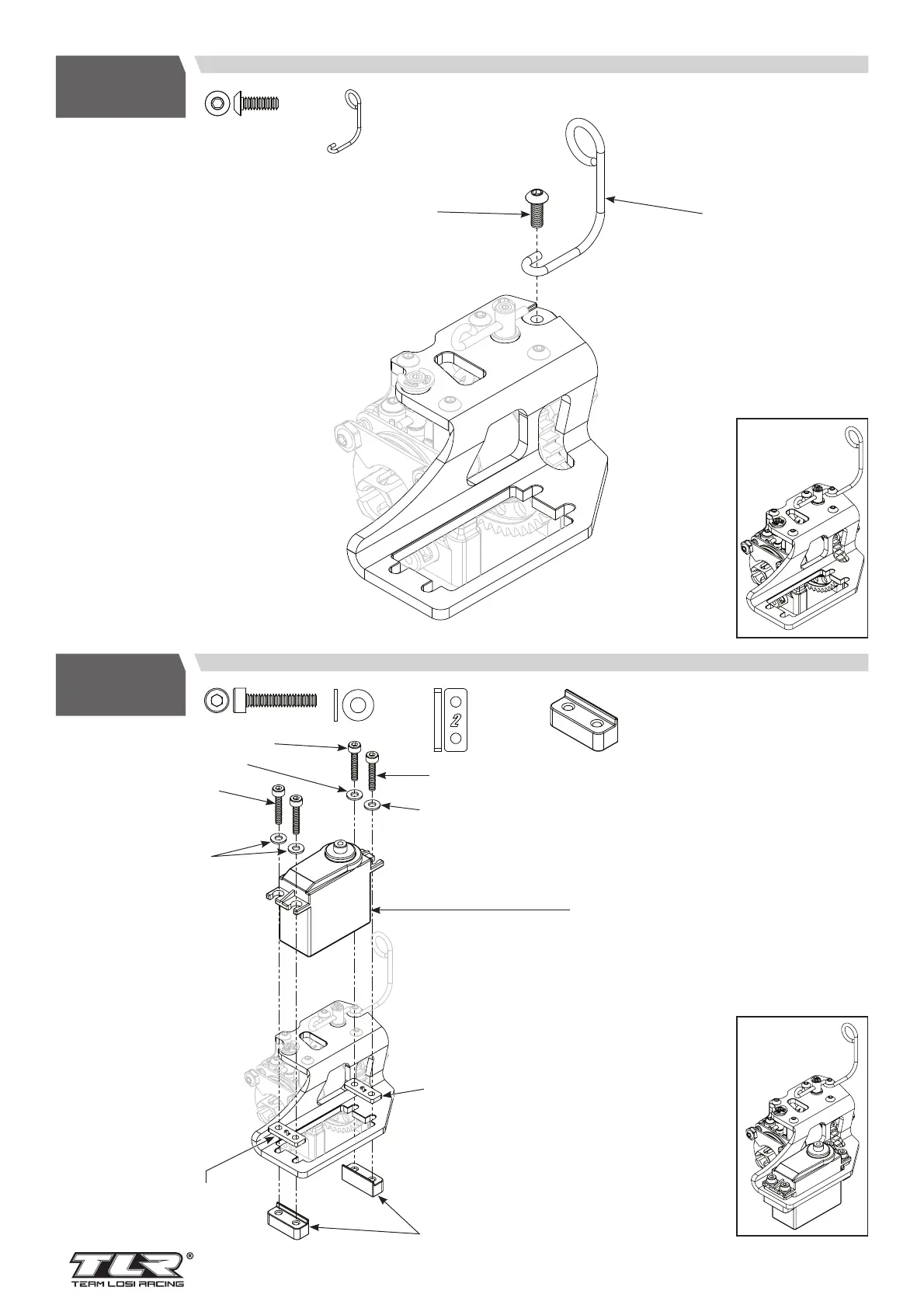 2

TLR®
TEAM LOSI RACING