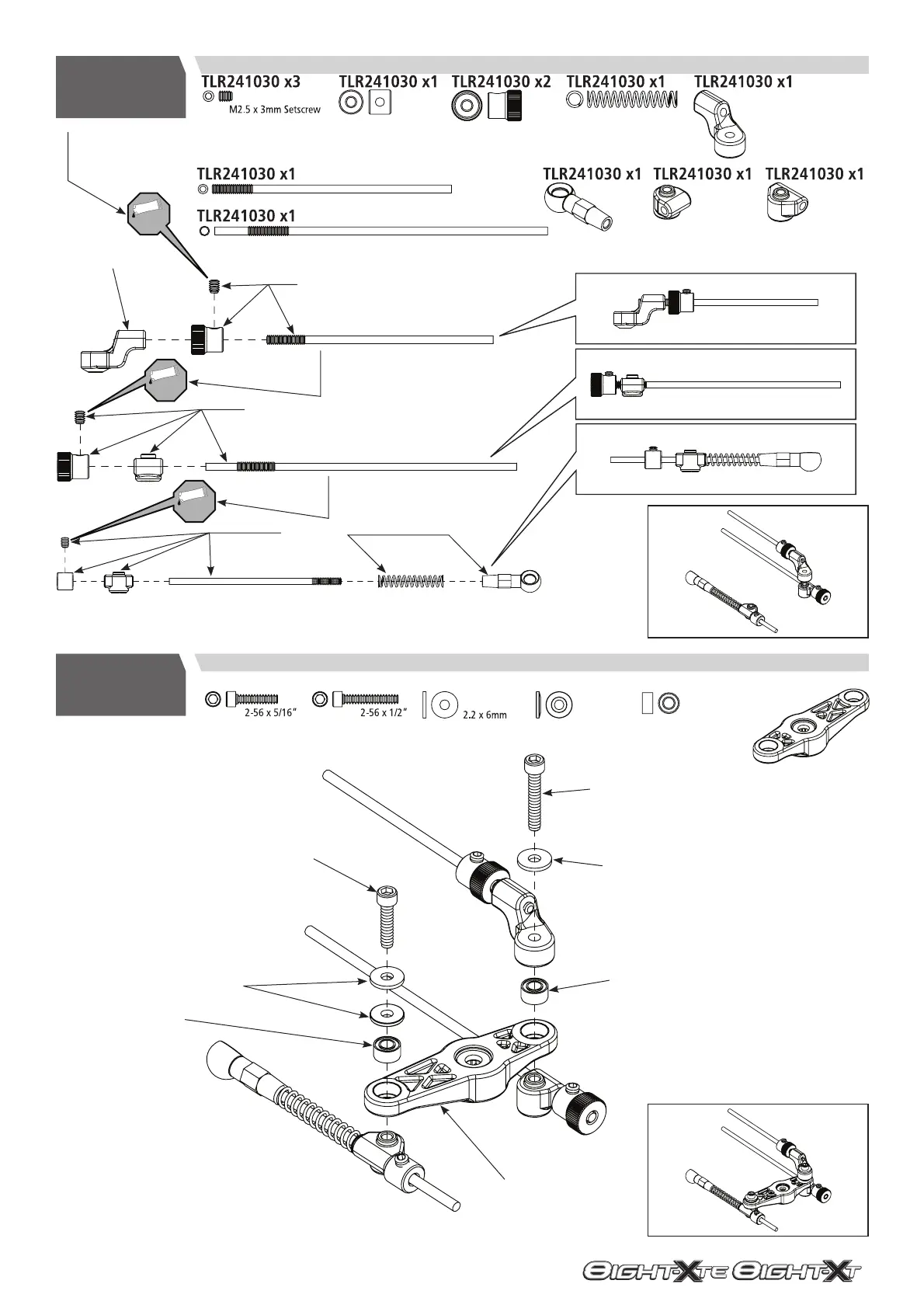 TLR241030 x3
M2.5 x 3mm Setscrew
TLR241030 x1
TLR241030 x2
TLR241030 x1
TLR241030 x1

TLR241030 x1
TLR241030 x1
TLR241030 x1
TLR241030 x1
TLR241030 x1

2-56 x 5/16"
2-56 x 1/2"
2.2 x 6mm

EIGHT-XTE EIGHT-XT