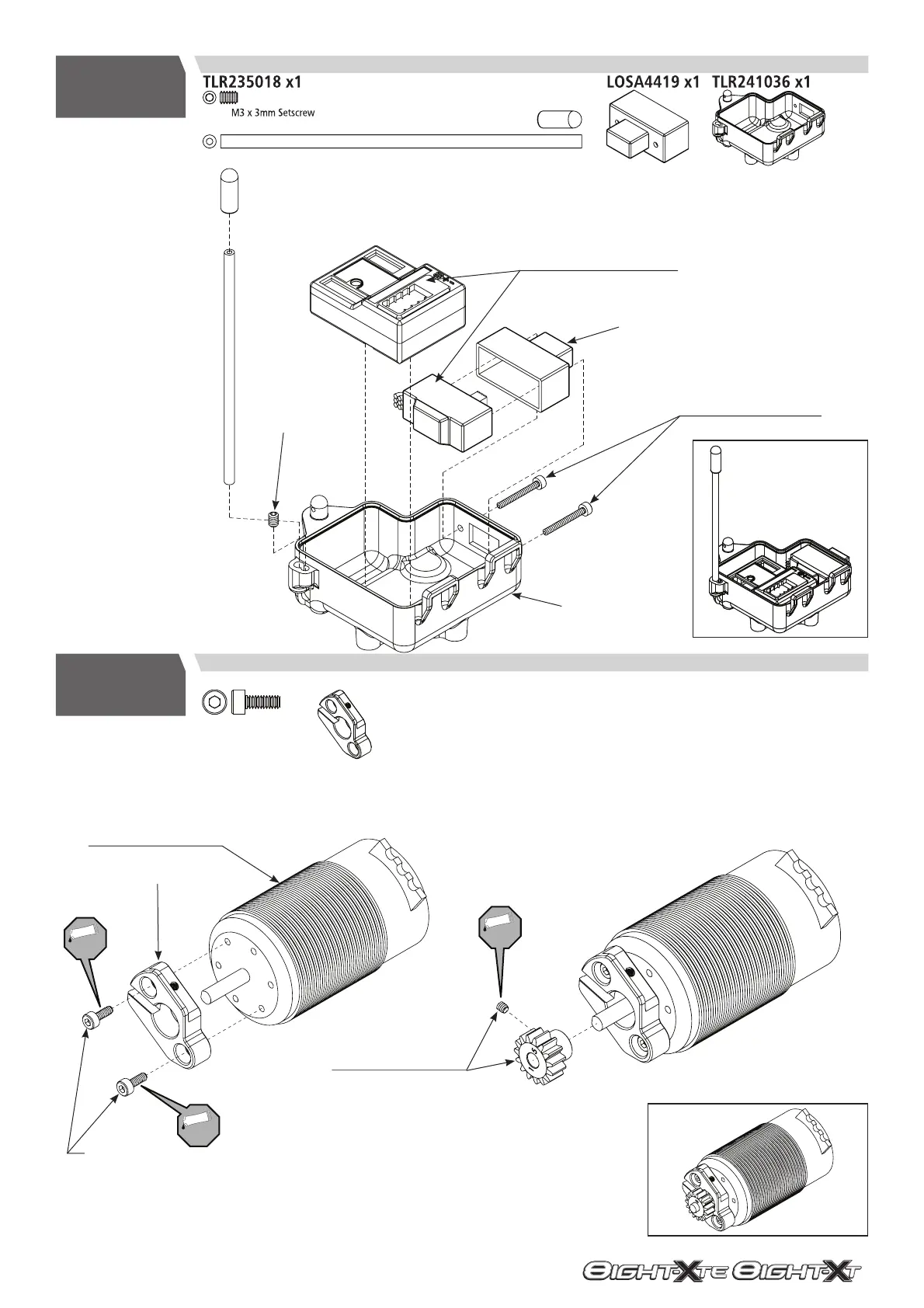 TLR235018 x1

M3 x 3mm Setscrew

LOSA4419 x1 TLR241036 x1

EIGHT-XTE EIGHT-XT