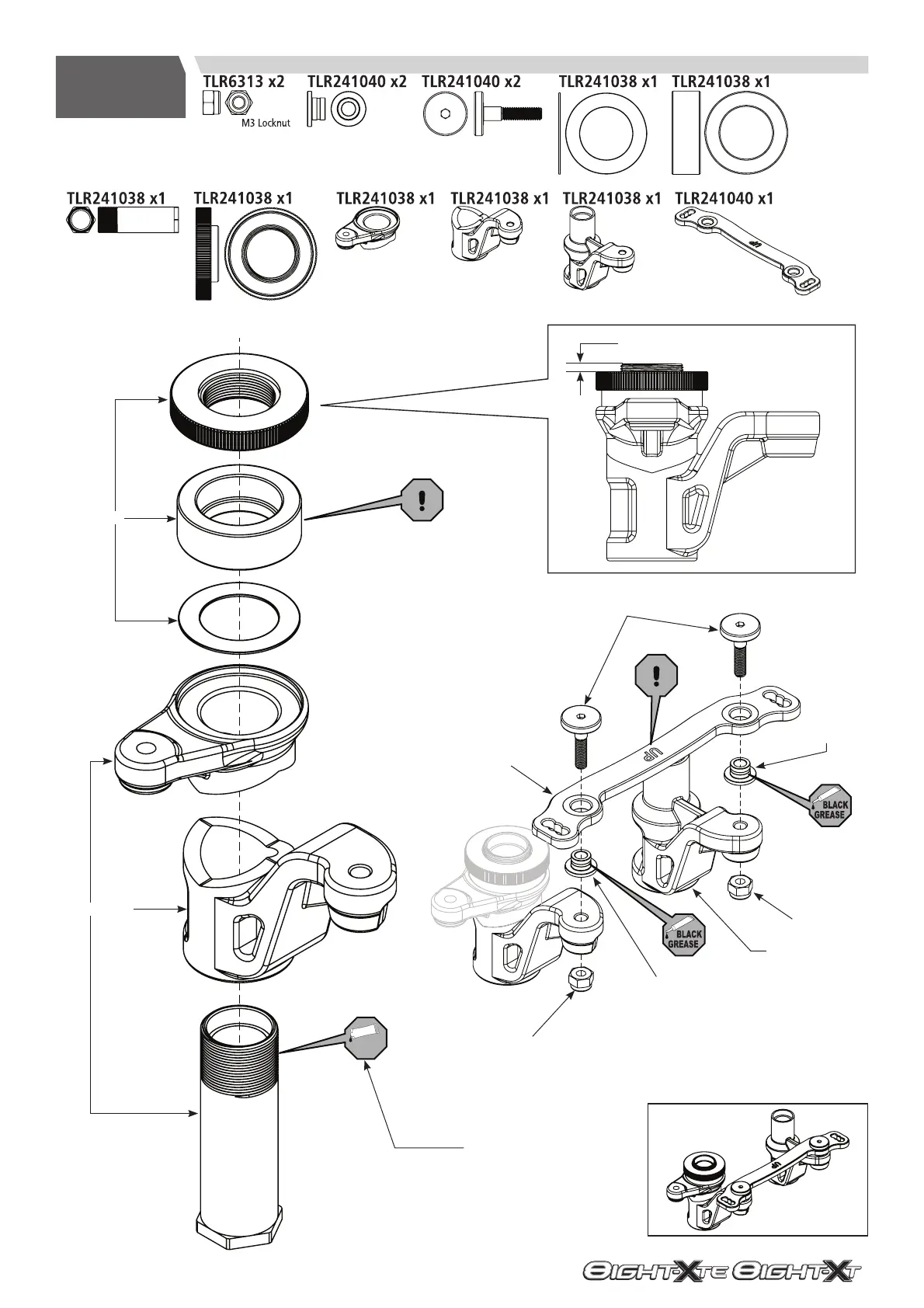 TLR6313 x2
M3 Locknut
TLR241040 x2
TLR241040 x2
TLR241038 x1
TLR241038 x1

TLR241038 x1
TLR241038 x1
TLR241038 x1
TLR241038 x1
TLR241038 x1
TLR241040 x1

UP

BLACK GREASE

BLACK GREASE

EIGHT-XTE EIGHT-XT