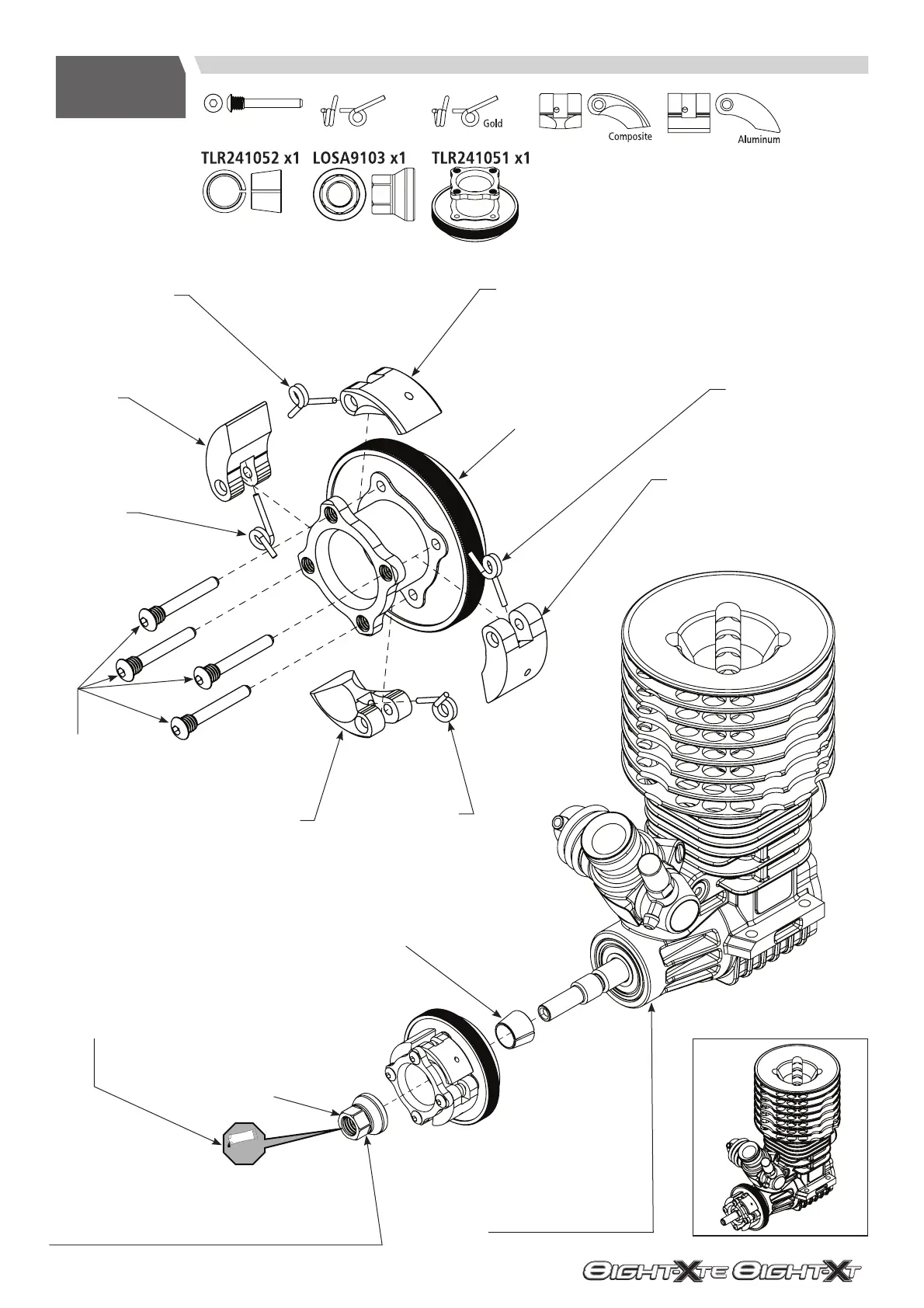 Gold

Composite

Aluminum

TLR241052 x1 LOSA9103 x1 TLR241051 x1

EIGHT-XTE EIGHT-XT