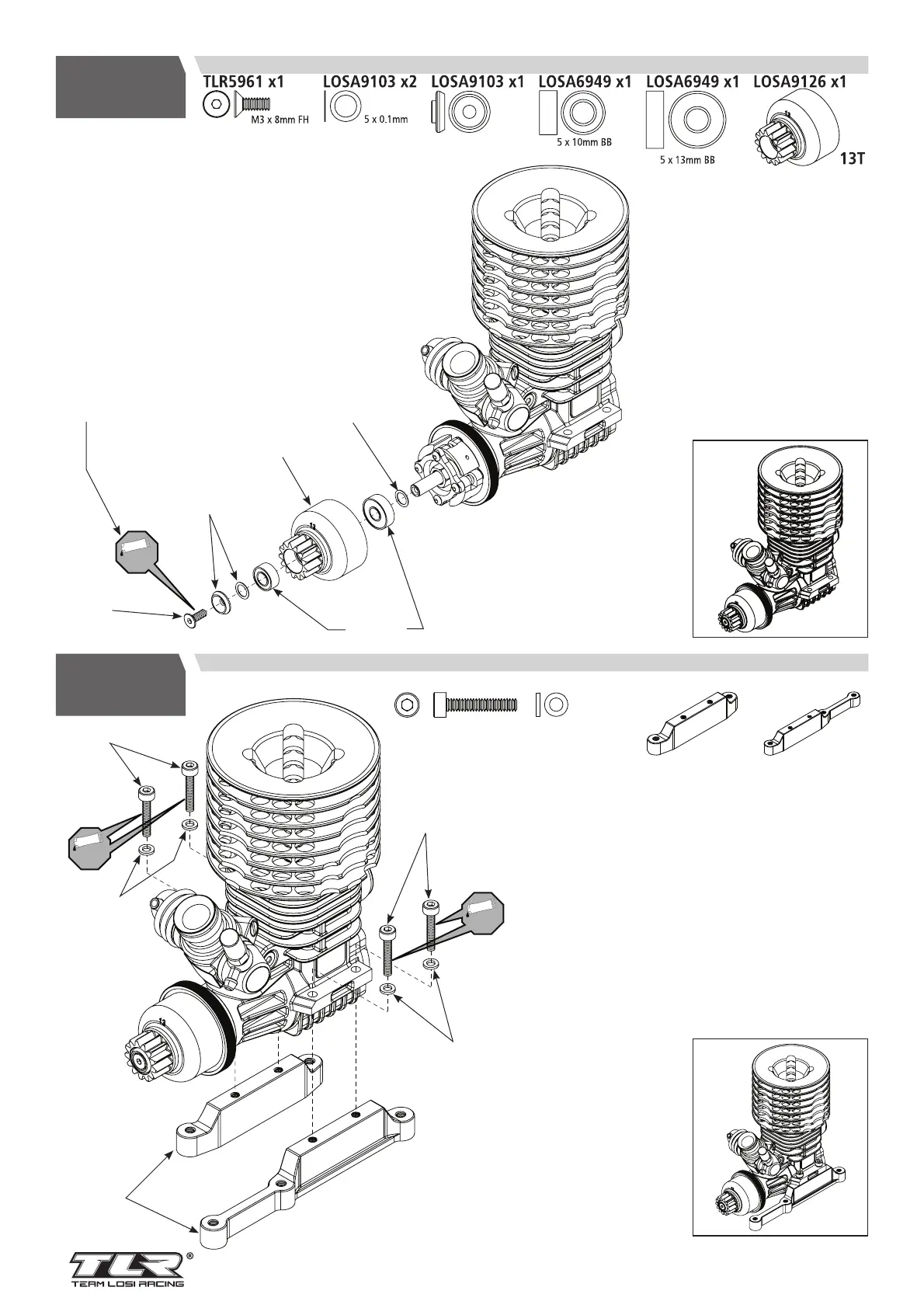 TLR5961 x1
M3 x 8mm FH
LOSA9103 x2
5 x 0.1mm
LOSA9103 x1
LOSA6949 x1
5 x 10mm BB
LOSA6949 x1
5 x 13mm BB
LOSA9126 x1
13T

TLR®
TEAM LOSI RACING