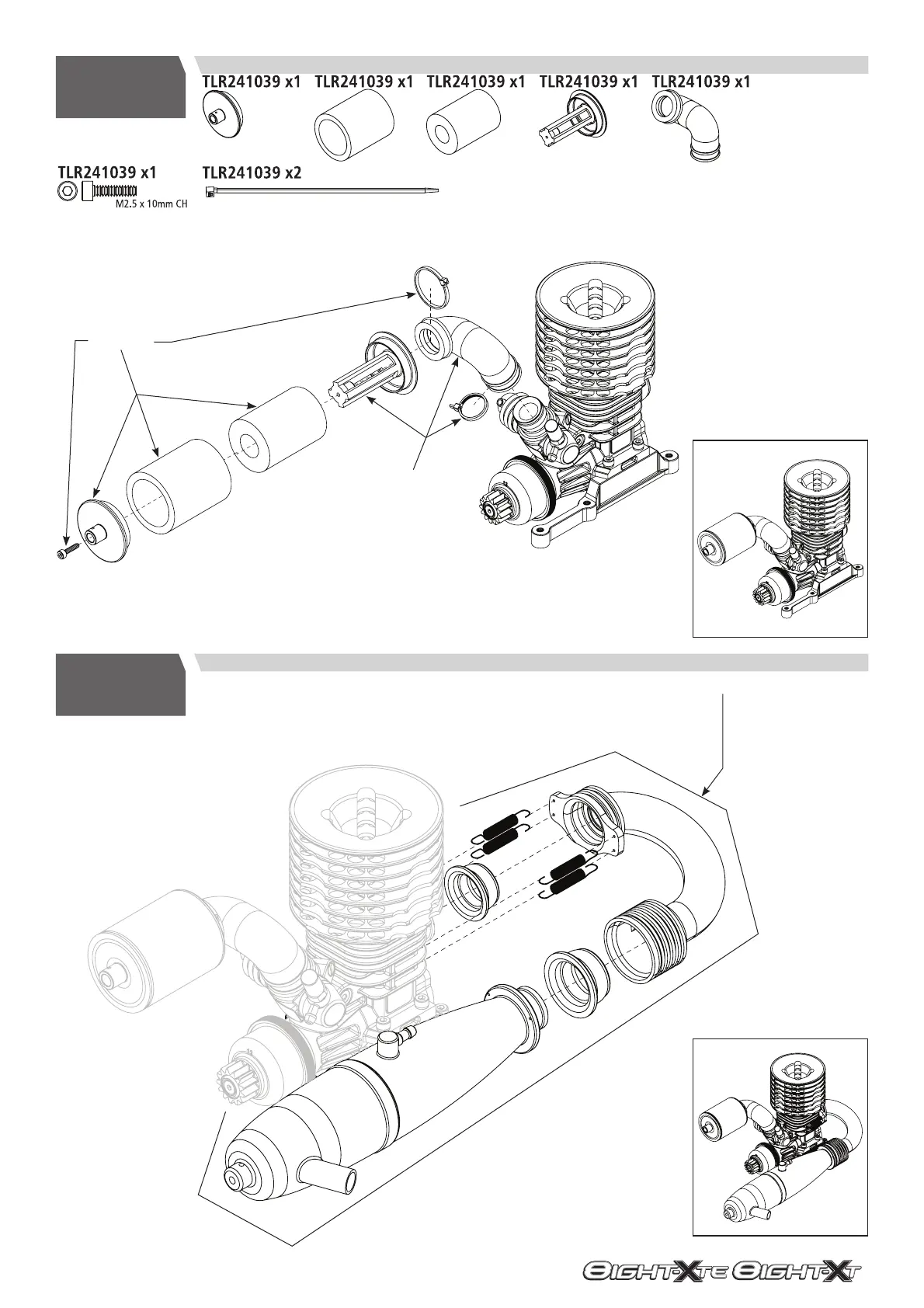 TLR241039 x1 TLR241039 x1 TLR241039 x1 TLR241039 x1 TLR241039 x1

TLR241039 x1
M2.5 x 10mm CH

TLR241039 x2

EIGHT-XTE EIGHT-XT